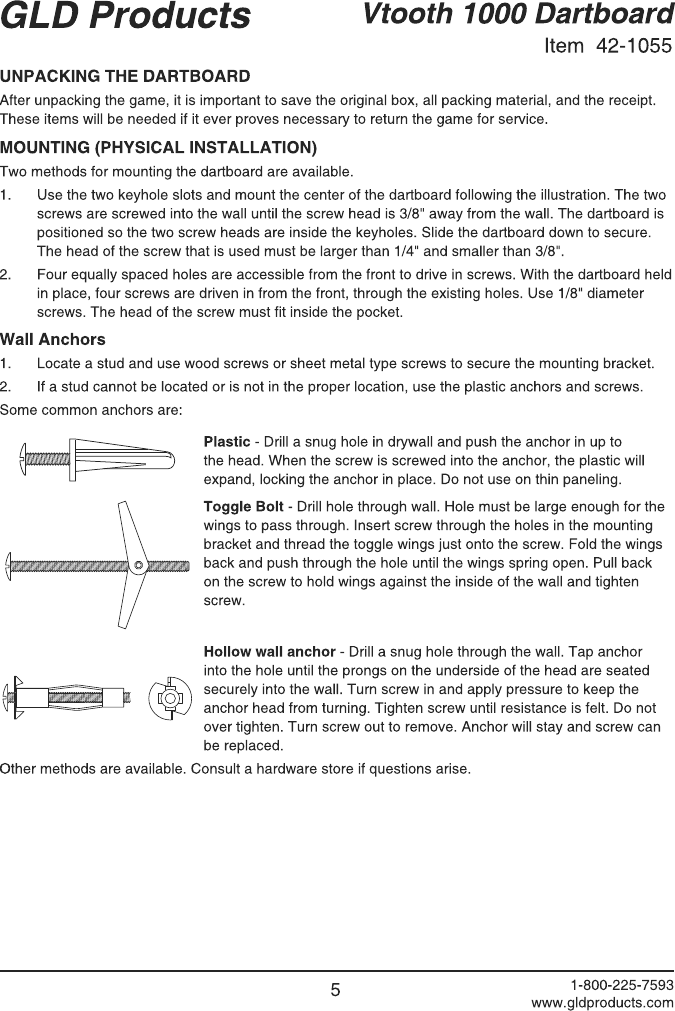 GLD Products

Vtooth 1000 Dartboard

Item 42-1055

UNPACKING THE DARTBOARD

After unpacking the game, it is important to save the original box, all packing material, and the receipt. These items will be needed if it ever proves necessary to return the game for service.

MOUNTING (PHYSICAL INSTALLATION)

Two methods for mounting the dartboard are available.

1. Use the two keyhole slots and mount the center of the dartboard following the illustration. The two screws are screwed into the wall until the screw head is 3/8" away from the wall. The dartboard is positioned so the two screw heads are inside the keyholes. Slide the dartboard down to secure. The head of the screw that is used must be larger than 1/4" and smaller than 3/8".

2. Four equally spaced holes are accessible from the front to drive in screws. With the dartboard held in place, four screws are driven in from the front, through the existing holes. Use 1/8" diameter screws. The head of the screw must fit inside the pocket.

Wall Anchors

1. Locate a stud and use wood screws or sheet metal type screws to secure the mounting bracket.

2. If a stud cannot be located or is not in the proper location, use the plastic anchors and screws.

Some common anchors are:

Plastic - Drill a snug hole in drywall and push the anchor in up to the head. When the screw is screwed into the anchor, the plastic will expand, locking the anchor in place. Do not use on thin paneling.

Toggle Bolt - Drill hole through wall. Hole must be large enough for the wings to pass through. Insert screw through the holes in the mounting bracket and thread the toggle wings just onto the screw. Fold the wings back and push through the hole until the wings spring open. Pull back on the screw to hold wings against the inside of the wall and tighten screw.

Hollow wall anchor - Drill a snug hole through the wall. Tap anchor into the hole until the prongs on the underside of the head are seated securely into the wall. Turn screw in and apply pressure to keep the anchor head from turning. Tighten screw until resistance is felt. Do not over tighten. Turn screw out to remove. Anchor will stay and screw can be replaced.

Other methods are available. Consult a hardware store if questions arise.

5

1-800-225-7593
www.gldproducts.com