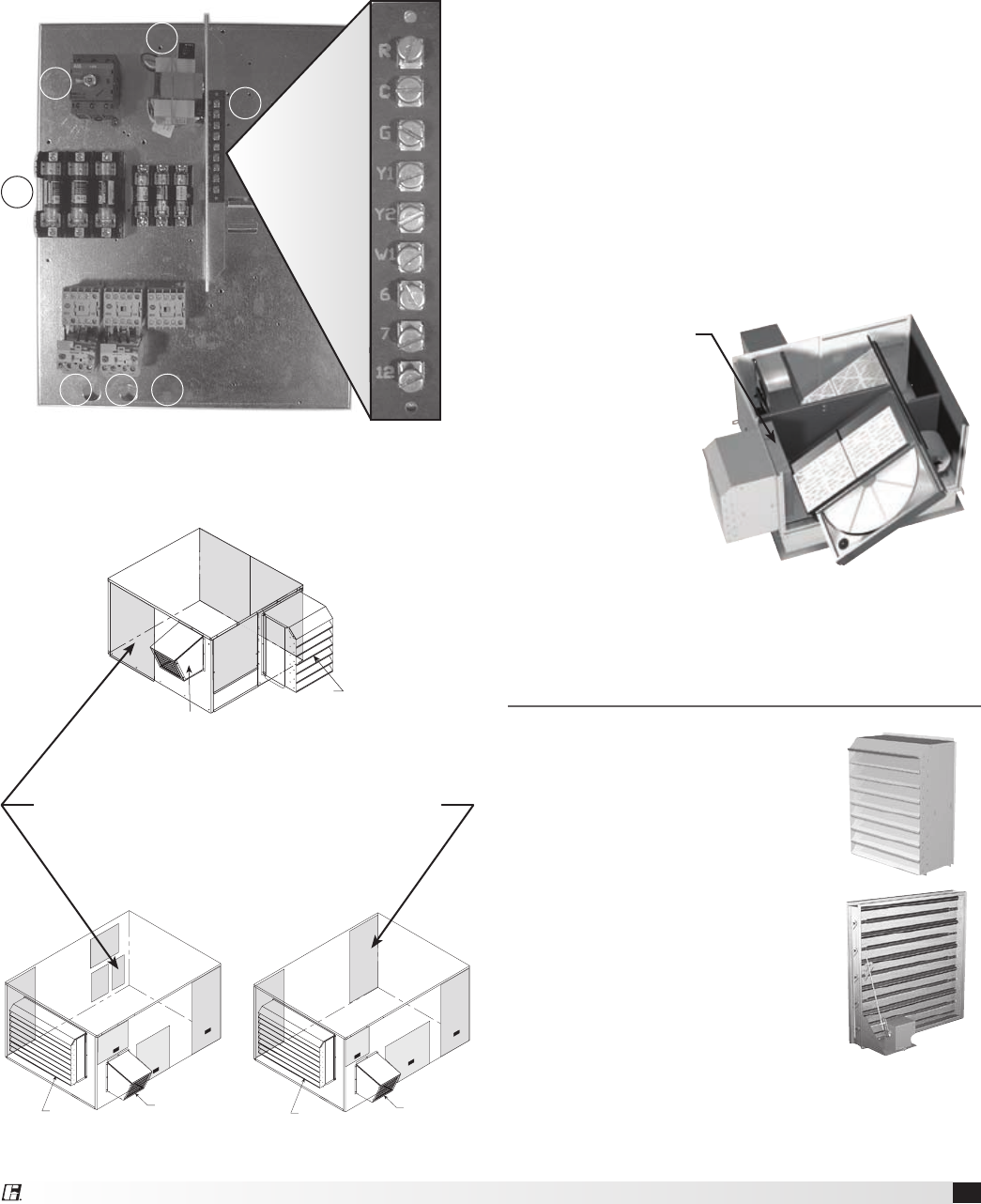 R
C
G
Y1
Y2
W1
6
7
12