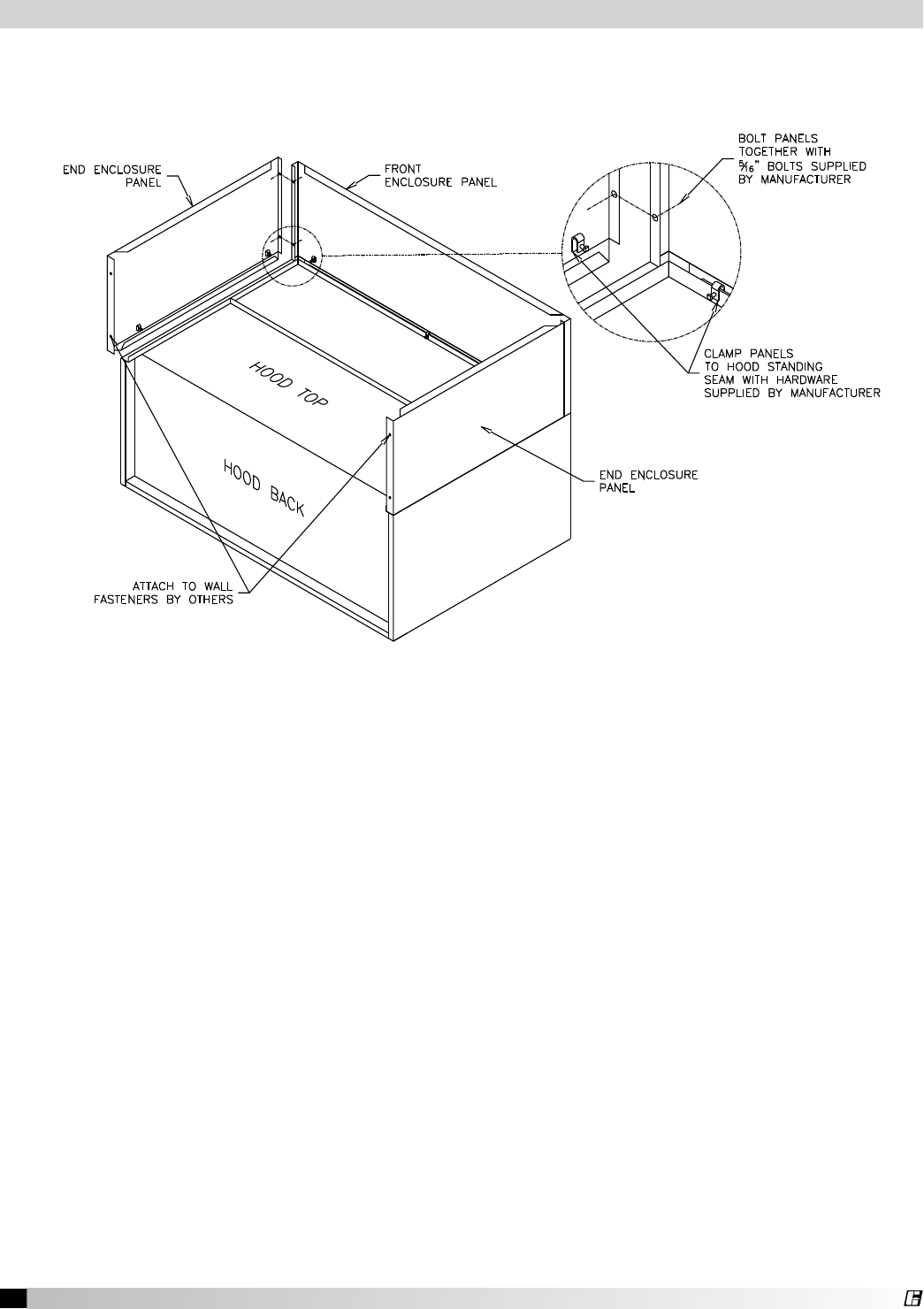 END ENCLOSURE PANEL

FRONT ENCLOSURE PANEL

BOLT PANELS TOGETHER WITH $\frac{5}{16}$" BOLTS SUPPLIED BY MANUFACTURER

CLAMP PANELS TO HOOD STANDING SEAM WITH HARDWARE SUPPLIED BY MANUFACTURER

HOOD TOP

HOOD BACK

END ENCLOSURE PANEL

ATTACH TO WALL FASTENERS BY OTHERS