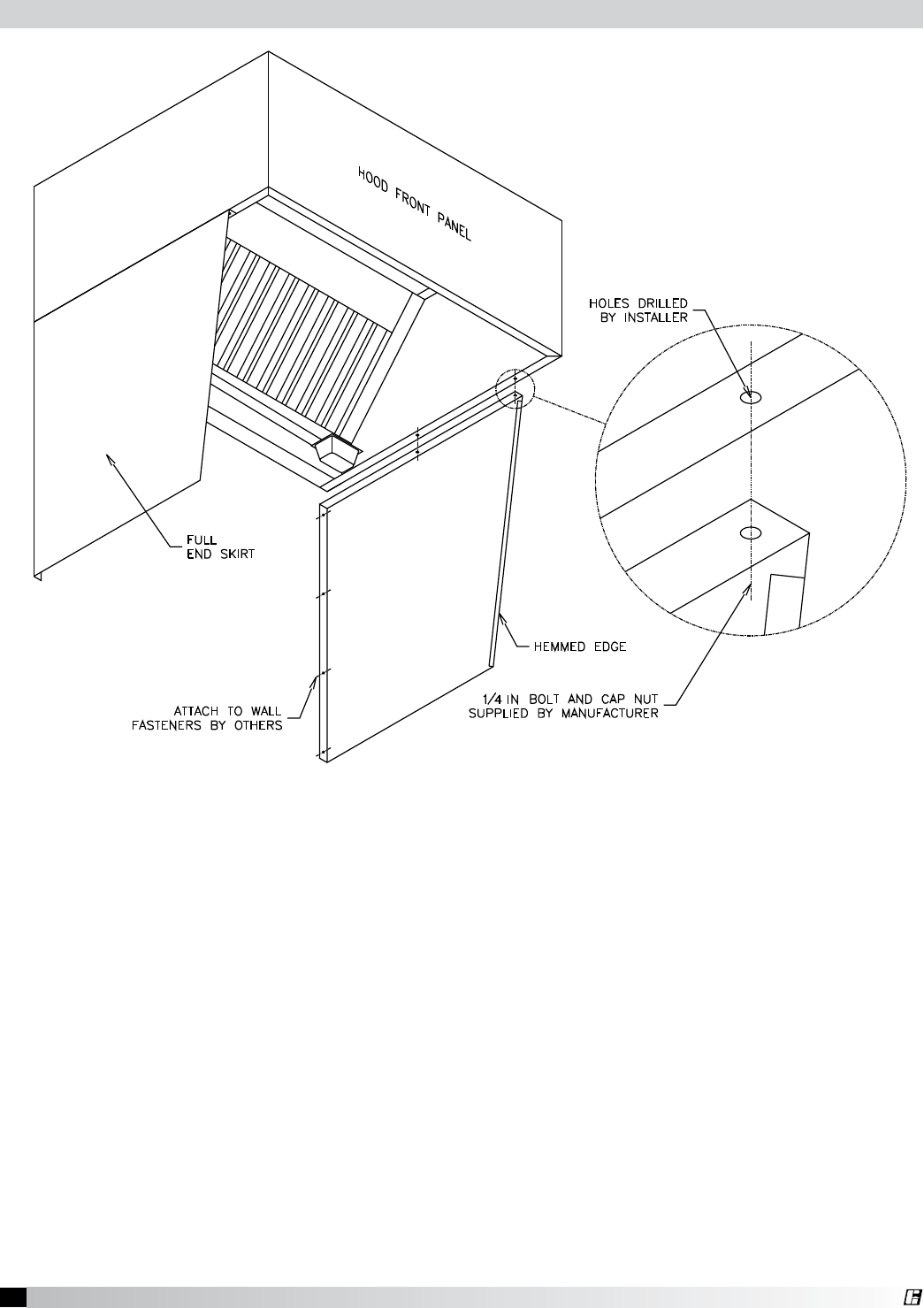 HOOD FRONT PANEL

HOLES DRILLED
BY INSTALLER

FULL
END SKIRT

HEMMED EDGE

ATTACH TO WALL
FASTENERS BY OTHERS

1/4 IN BOLT AND CAP NUT
SUPPLIED BY MANUFACTURER