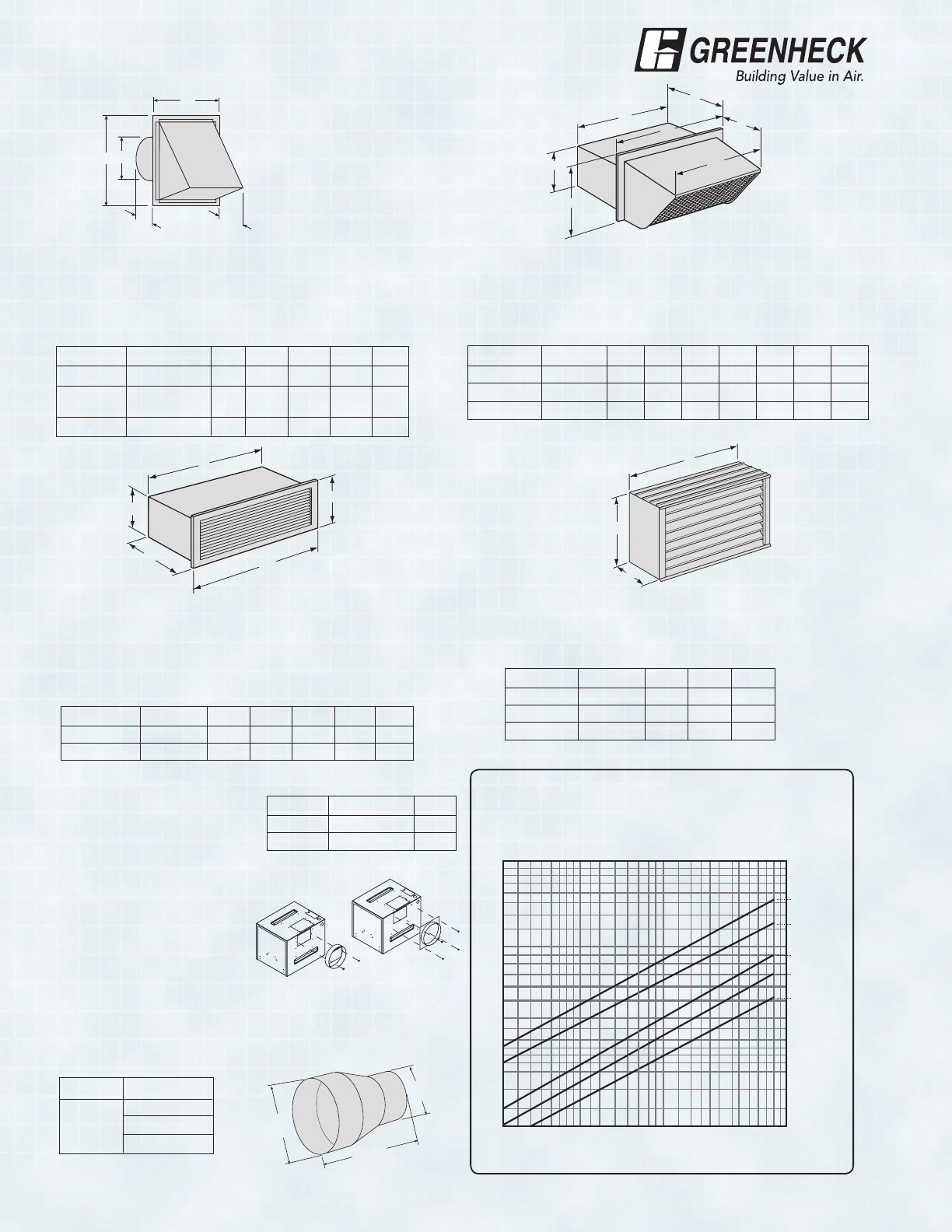 GREENHECK
Building Value in Air.