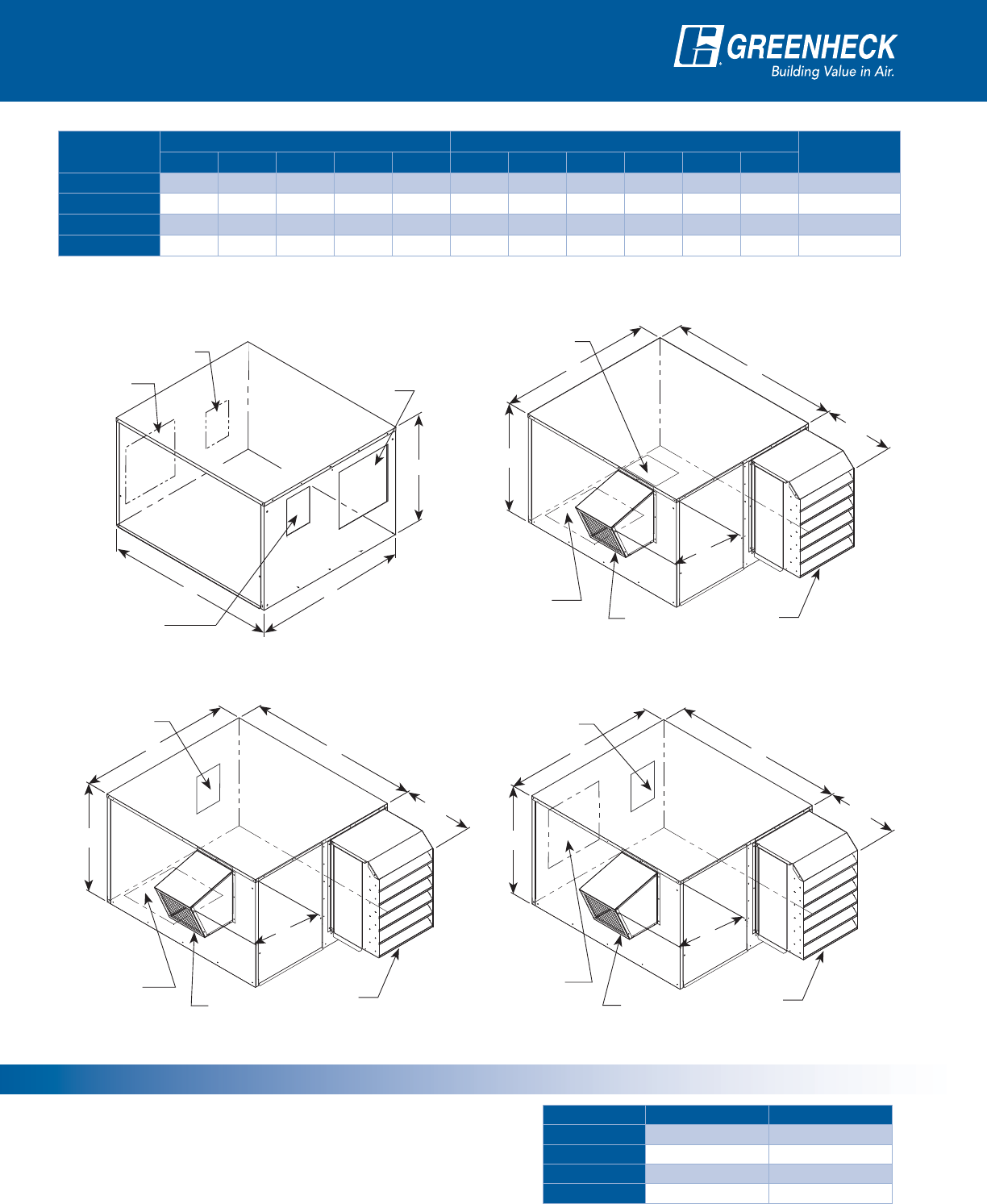 GREENHECK
Building Value in Air.