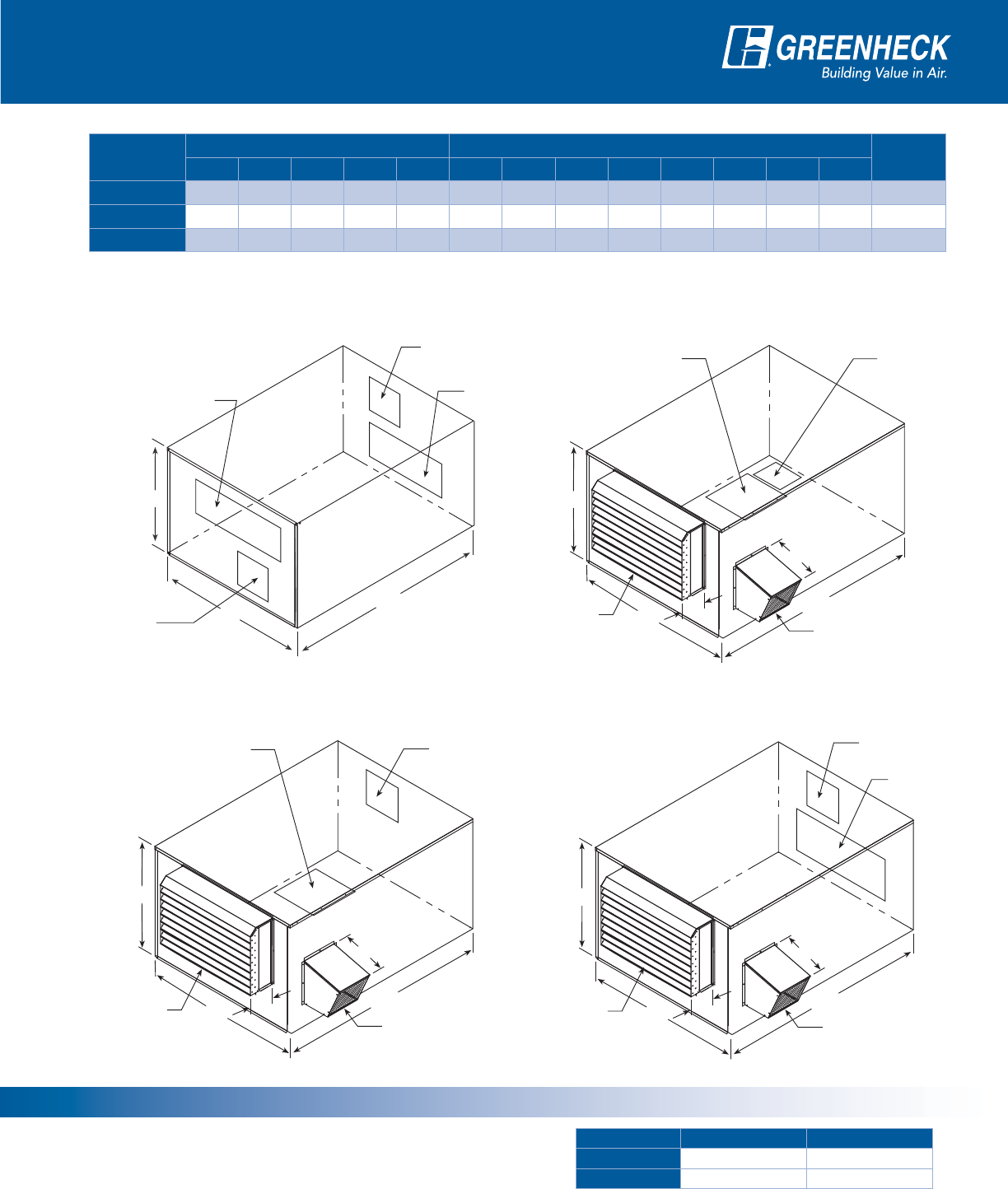 GREENHECK
Building Value in Air.