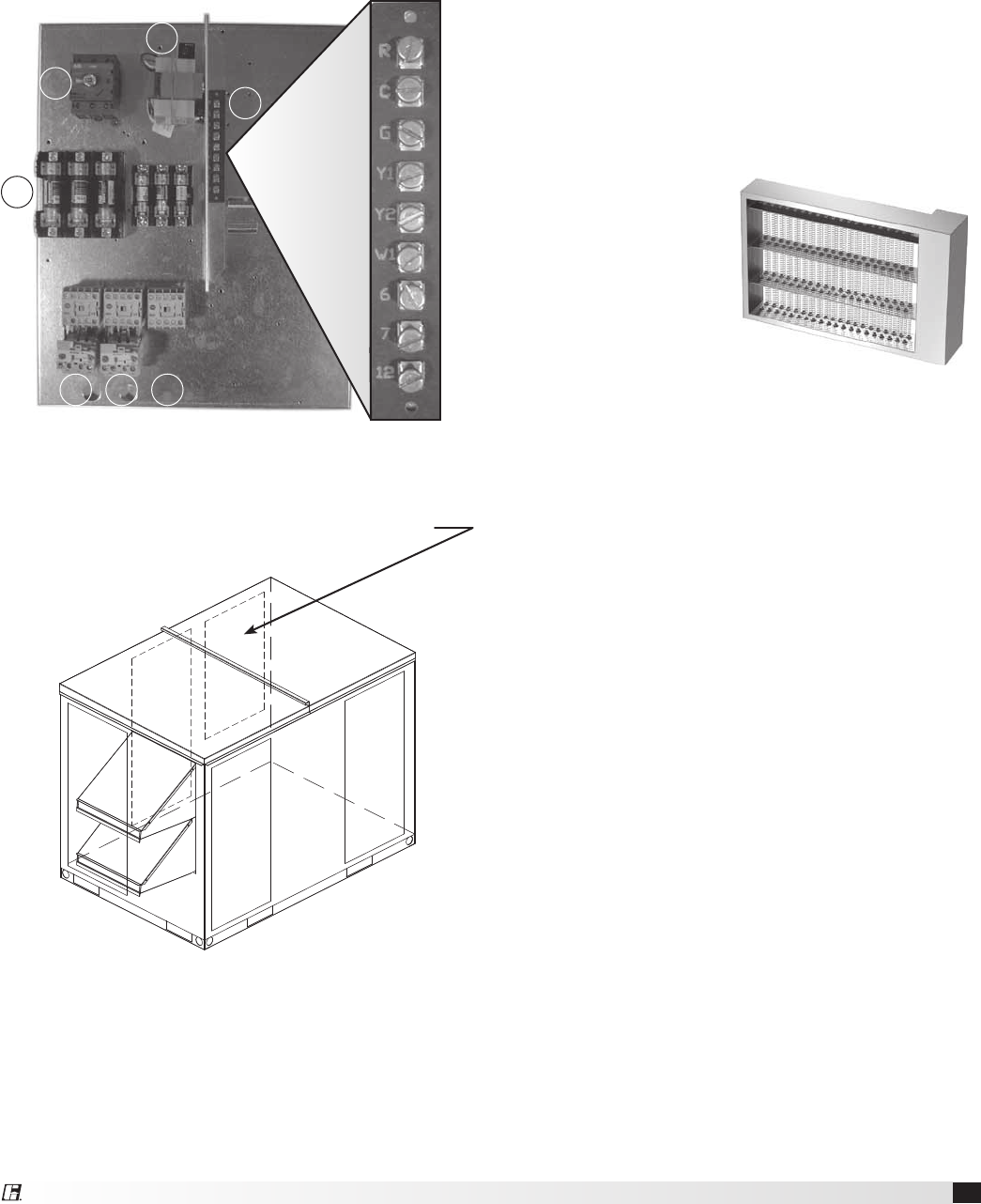 R
C
G
Y1
Y2
W1
6
7
12