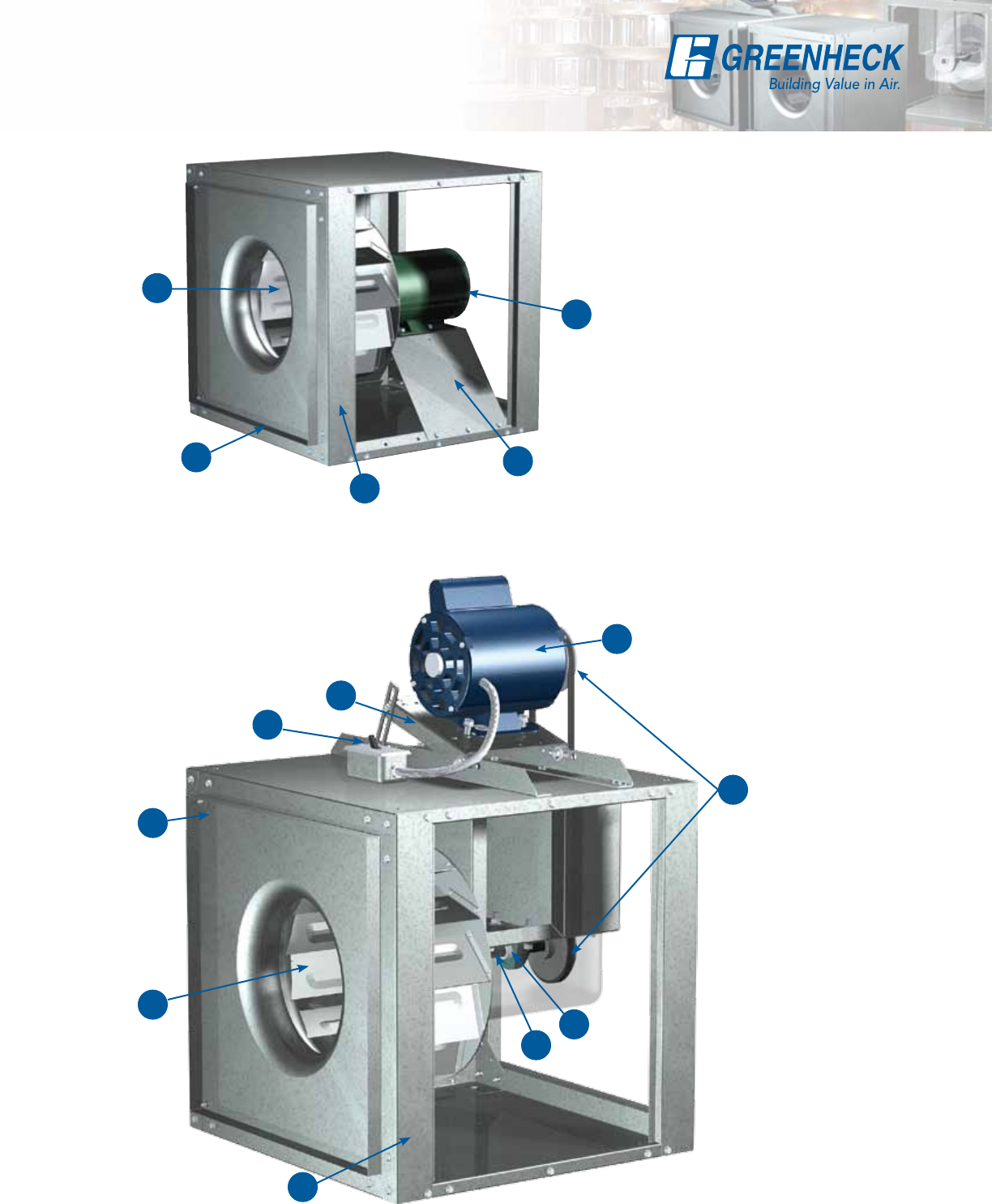 GREENHECK
Building Value in Air.