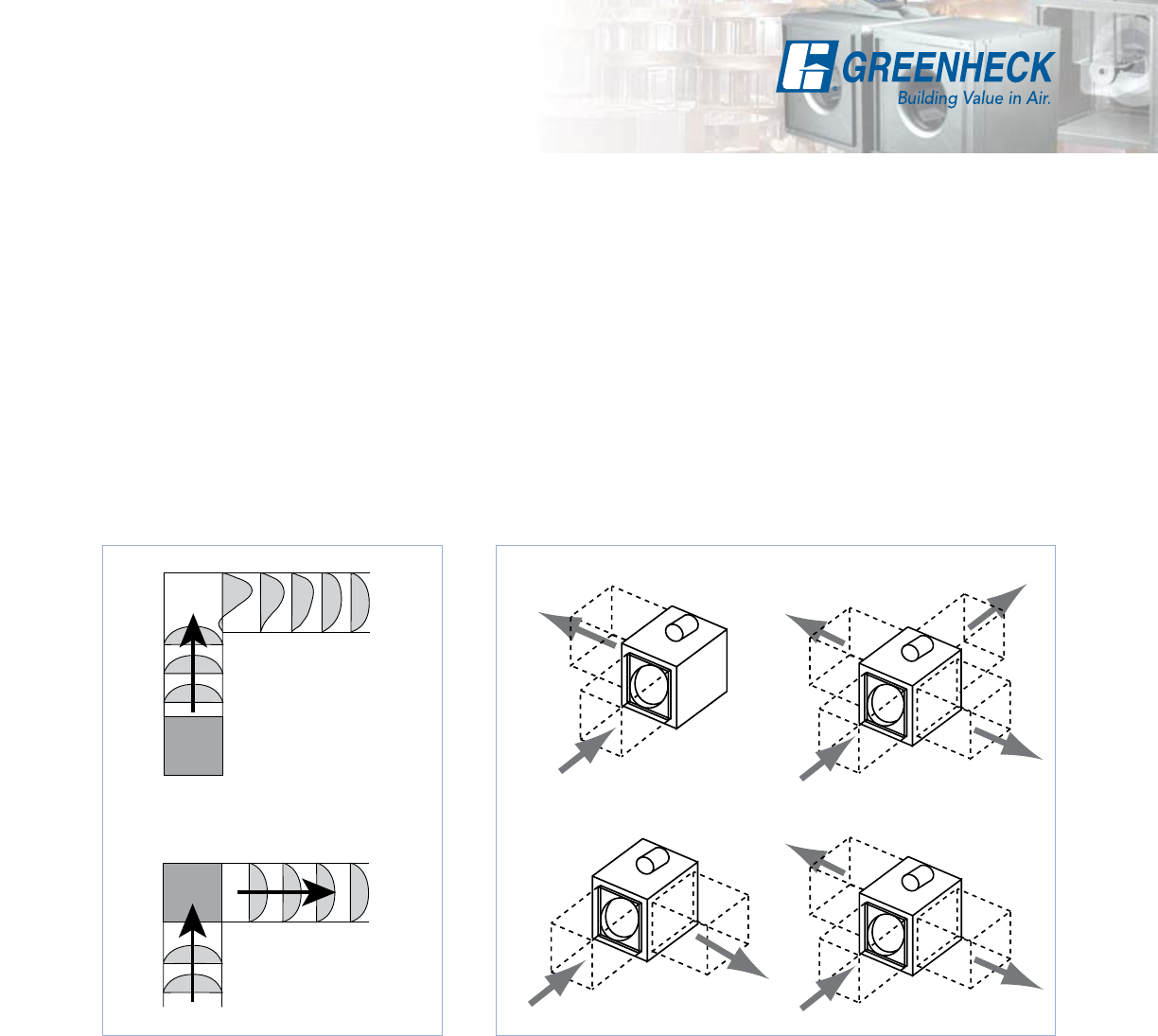 GREENHECK
Building Value in Air.