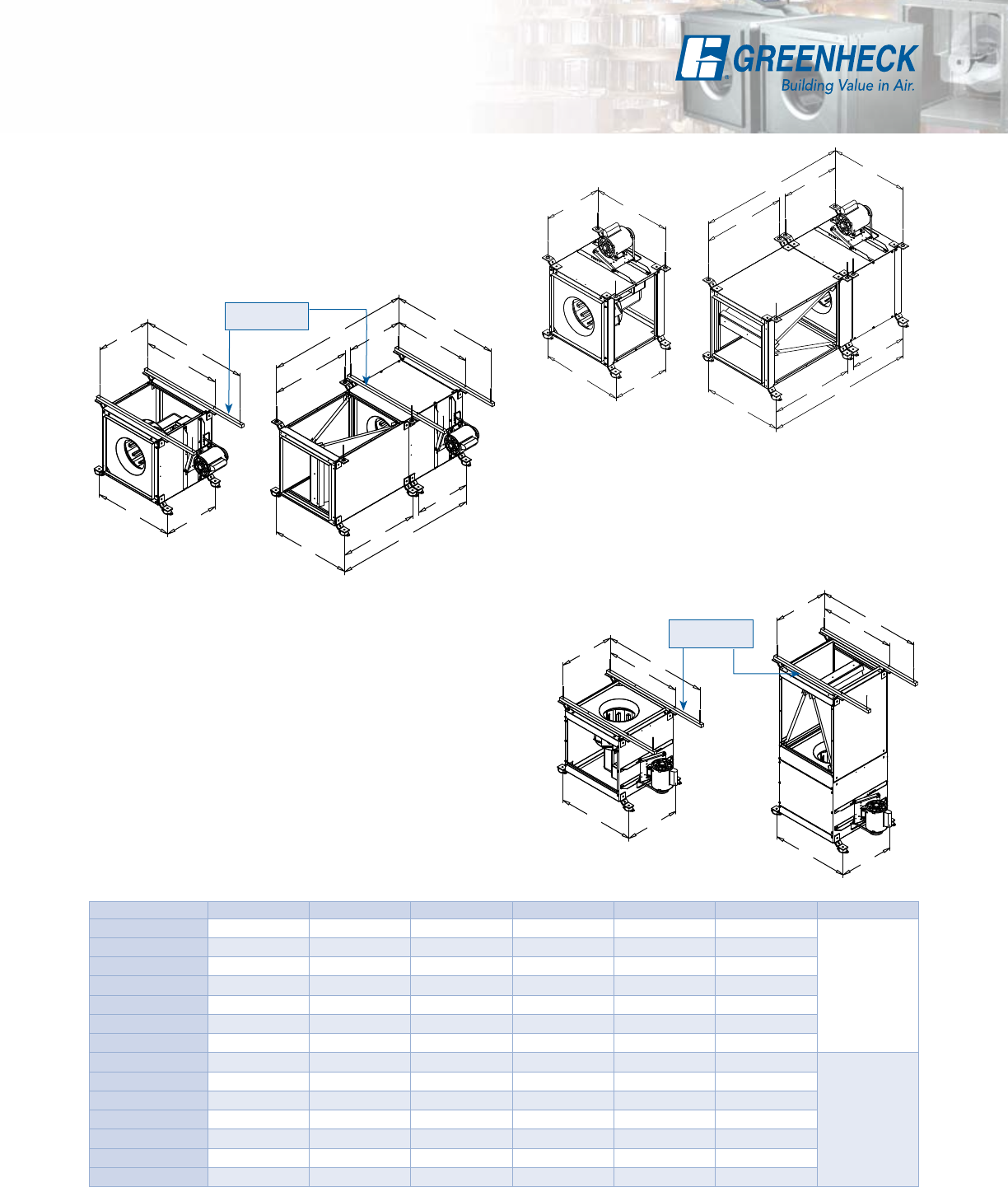 GREENHECK
Building Value in Air.