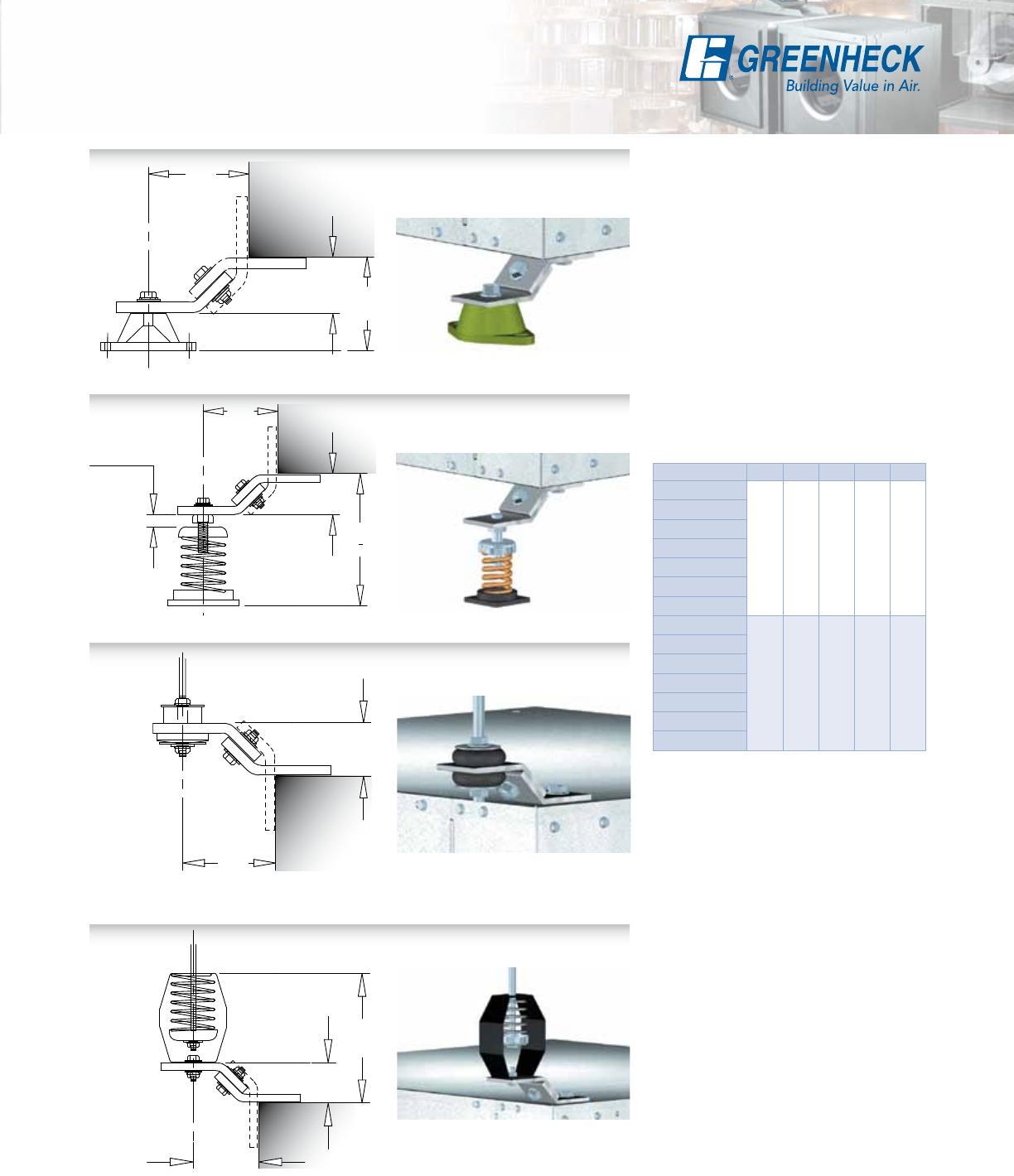 GREENHECK
Building Value in Air.