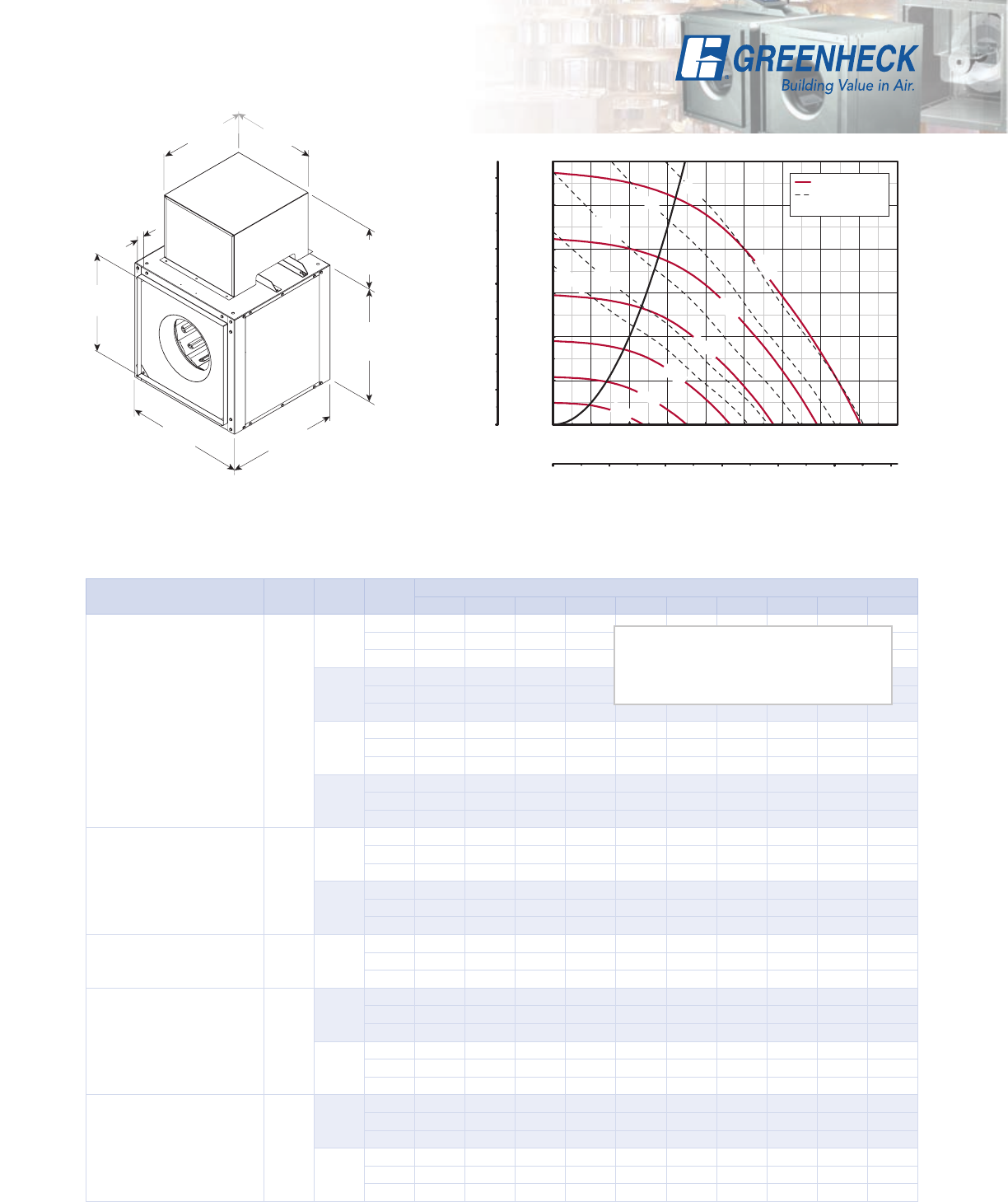 GREENHECK
Building Value in Air.