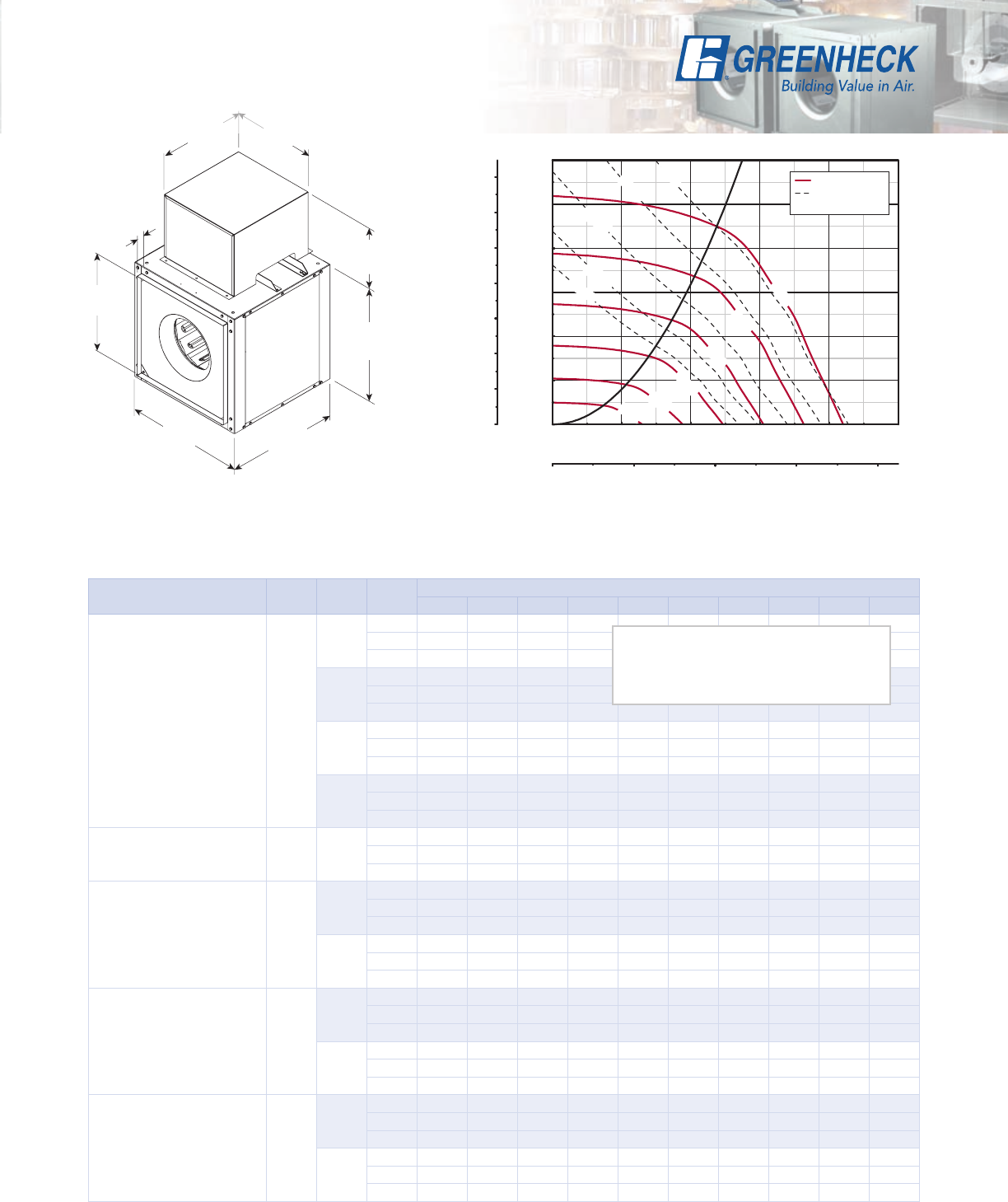 GREENHECK
Building Value in Air.