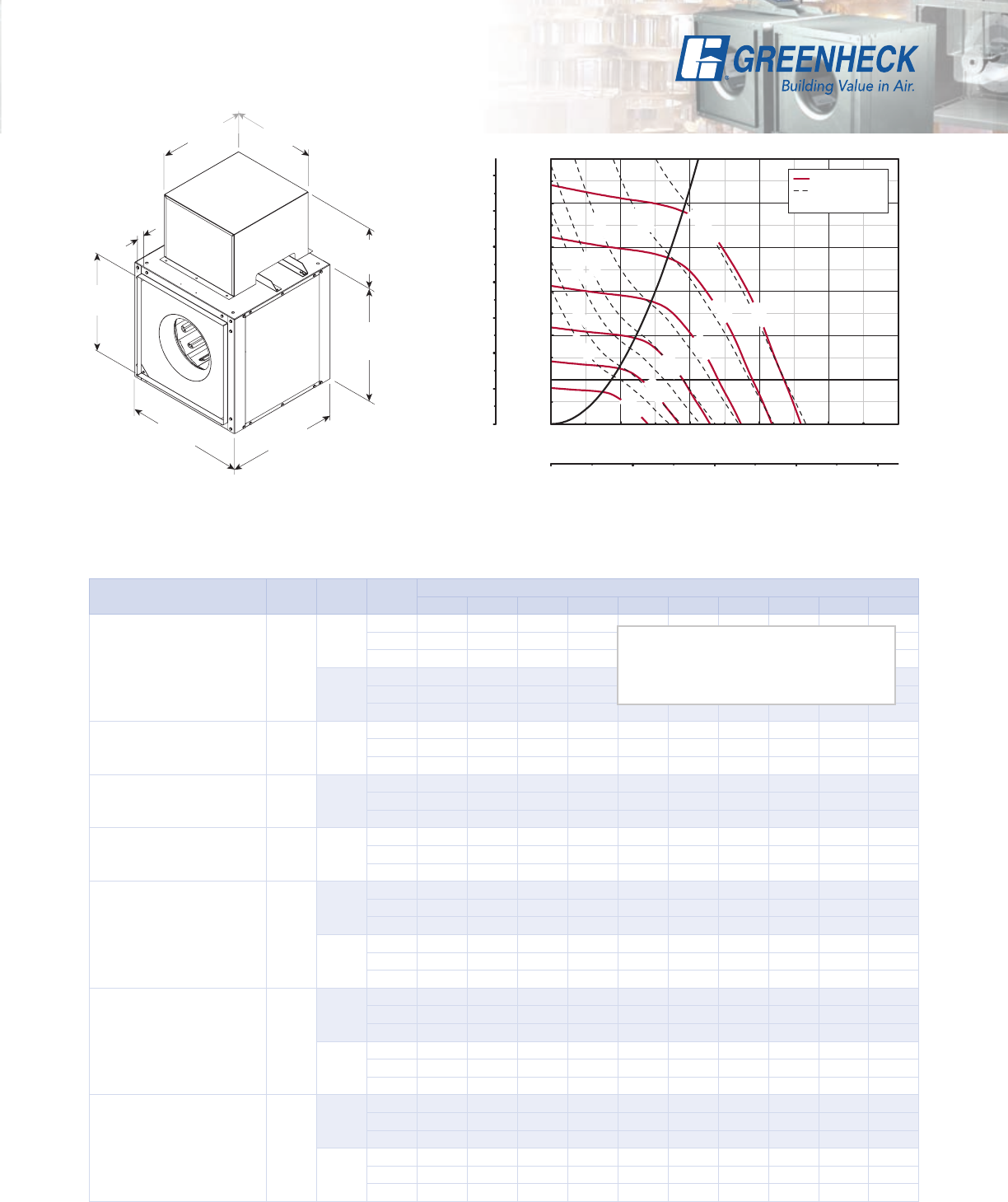 GREENHECK
Building Value in Air.