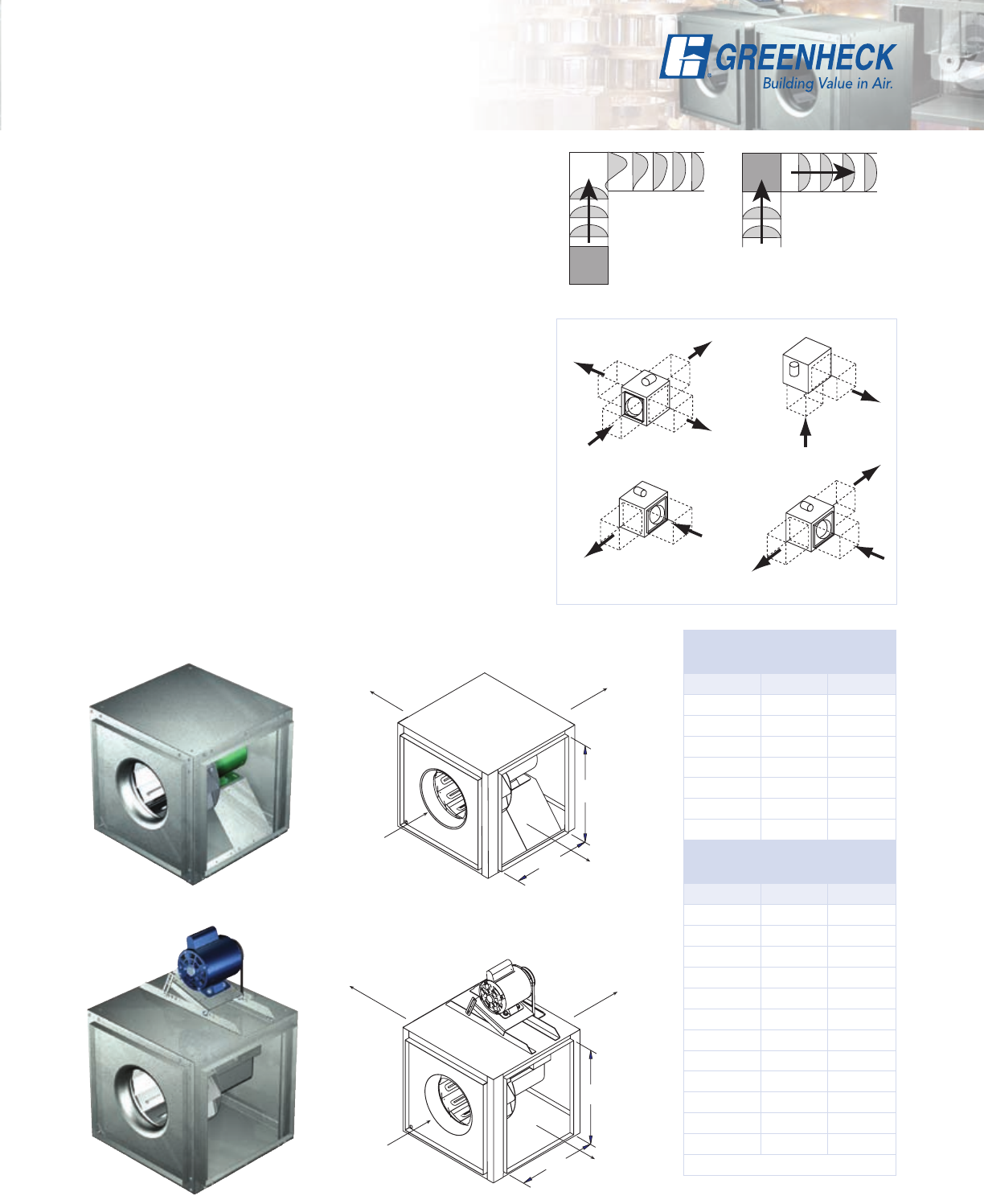 GREENHECK
Building Value in Air.