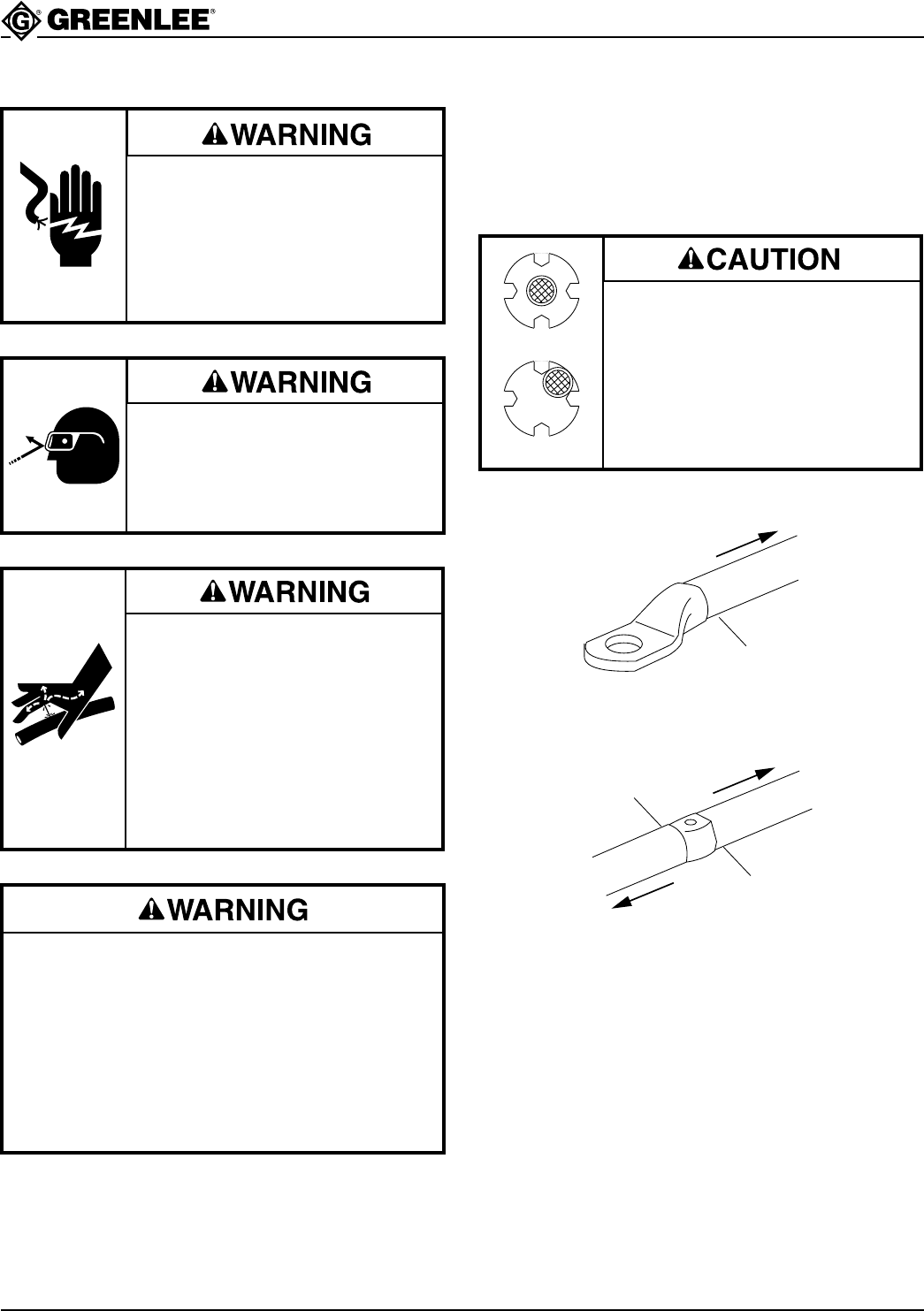 GREENLEE®

WARNING

WARNING

WARNING

WARNING

CAUTION