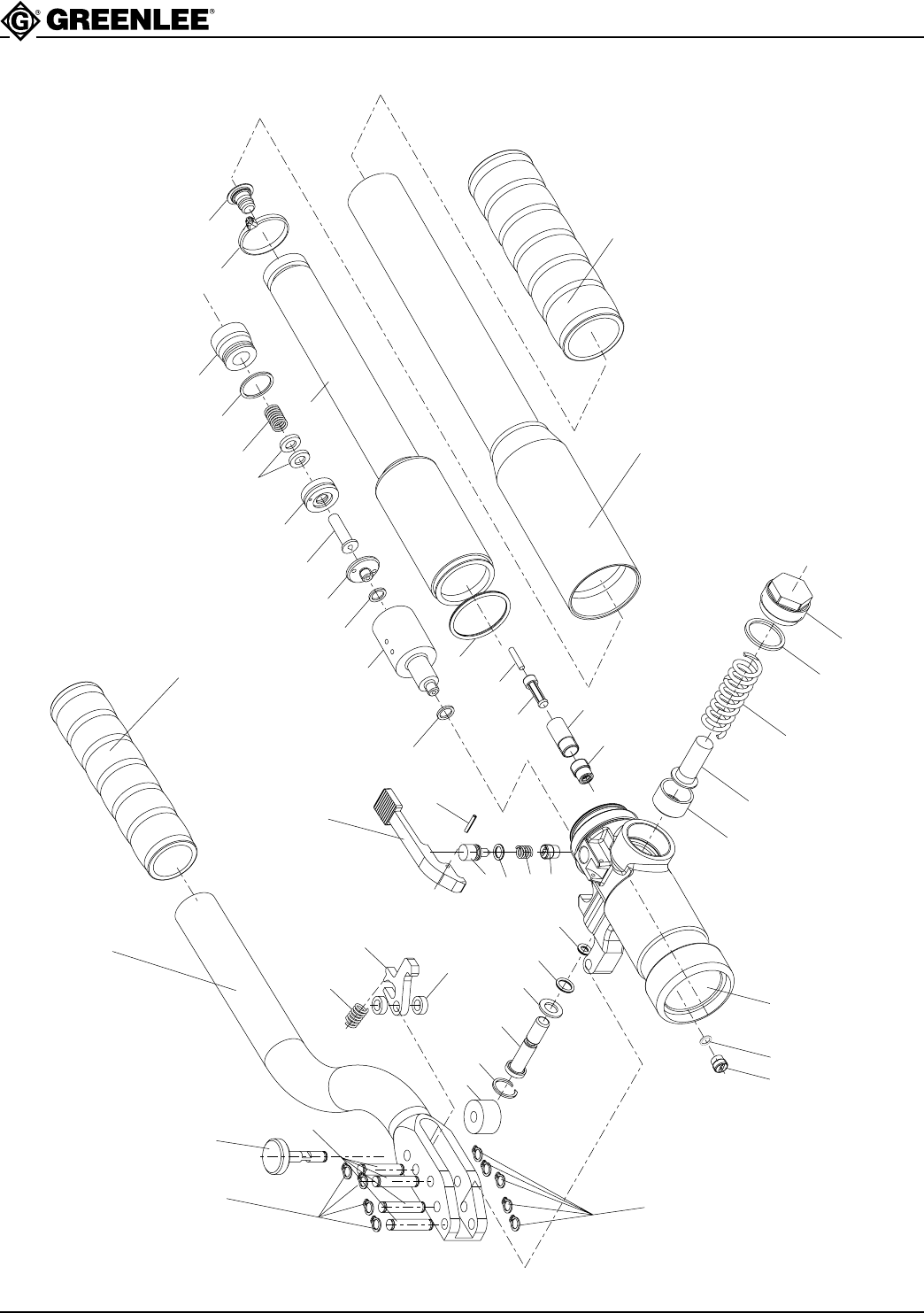 GREENLEE®