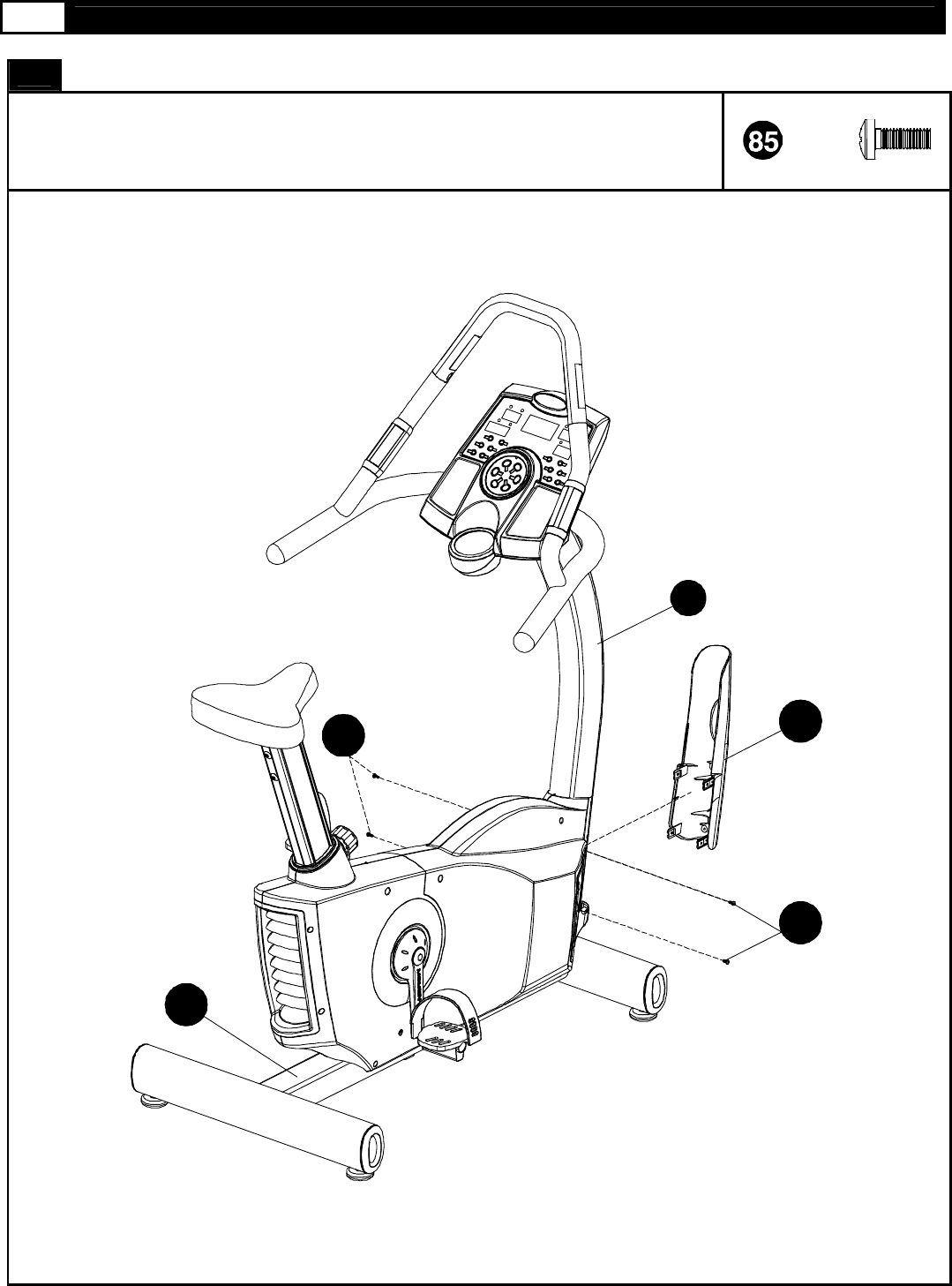 85