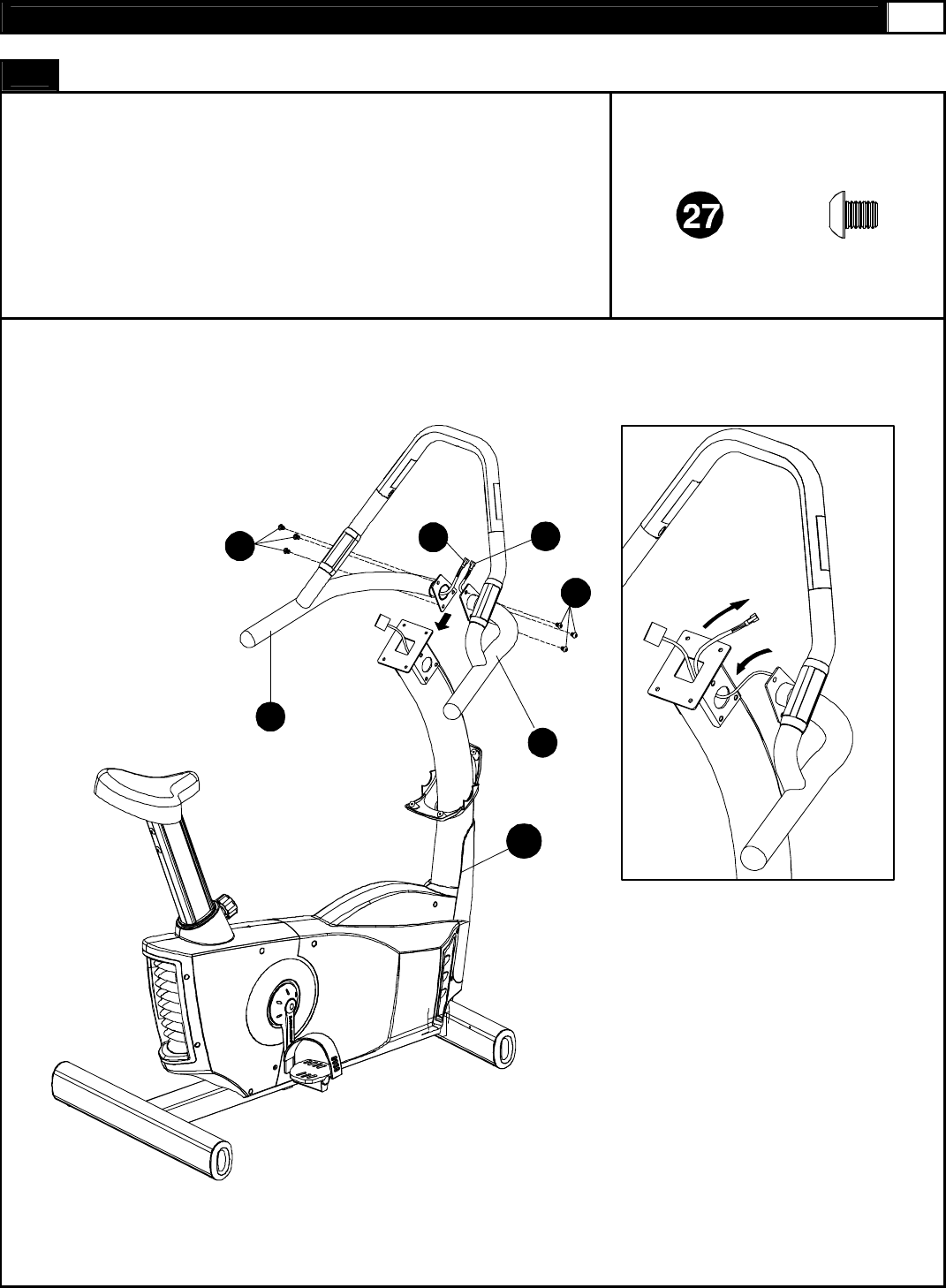 27