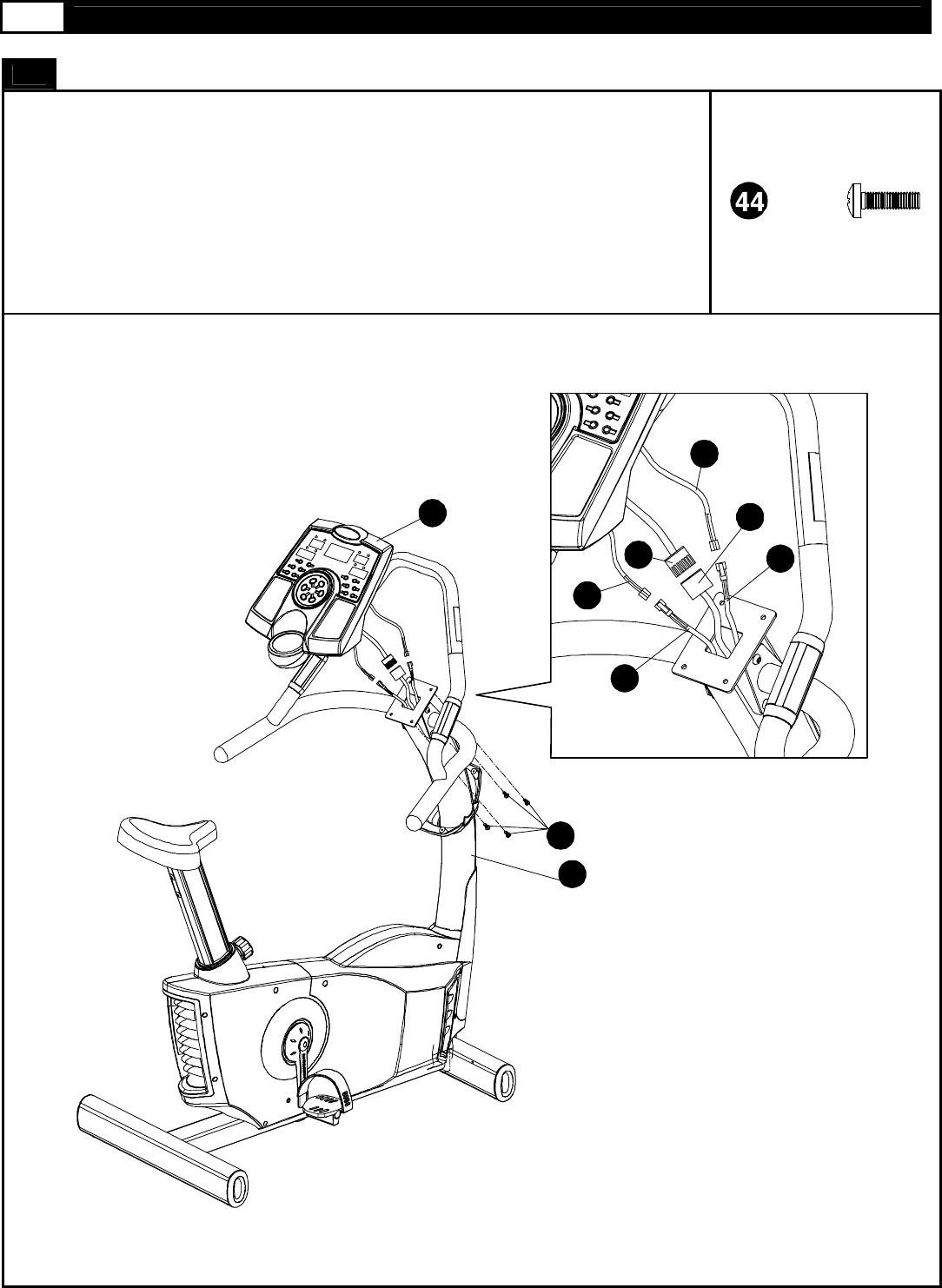 44