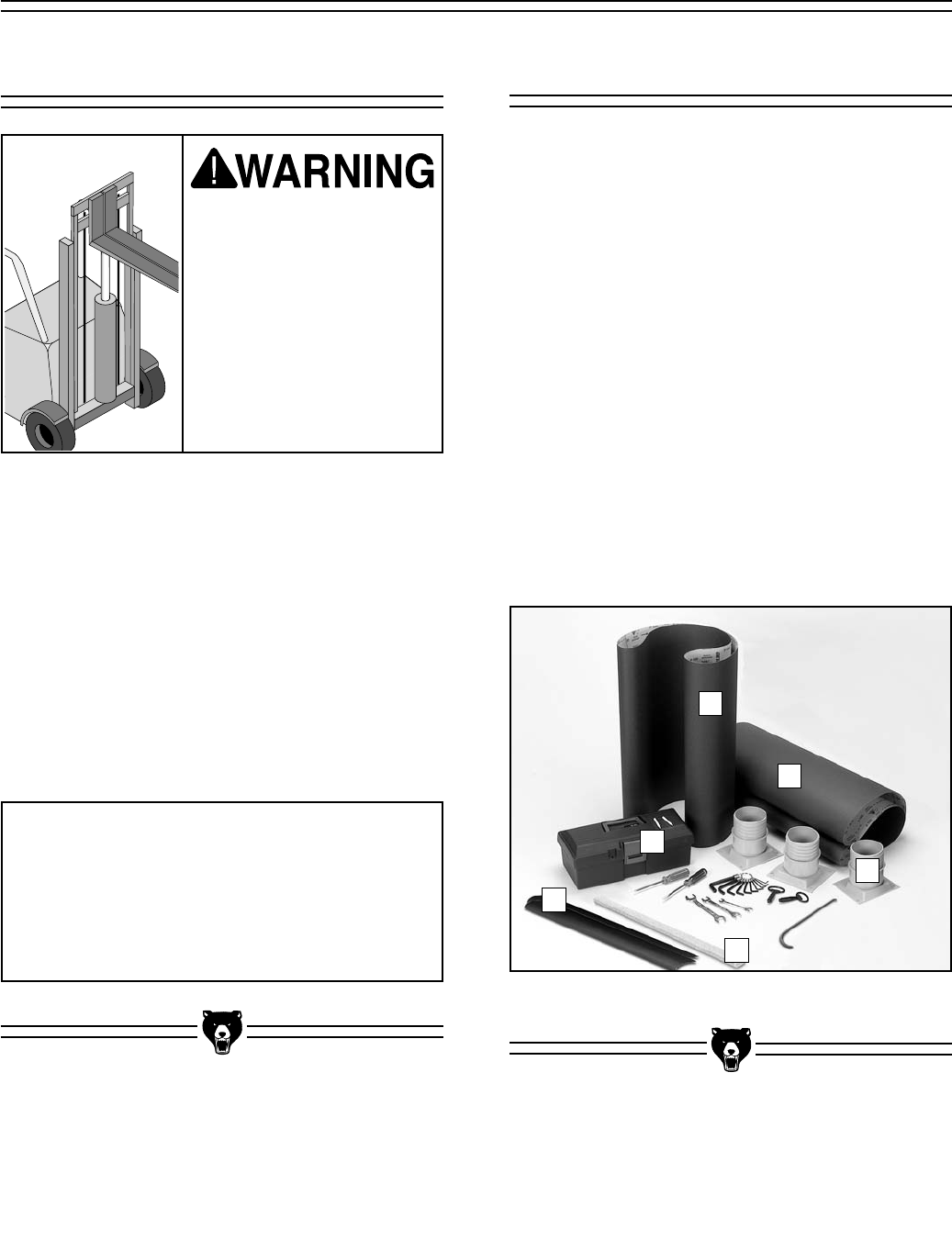 WARNING