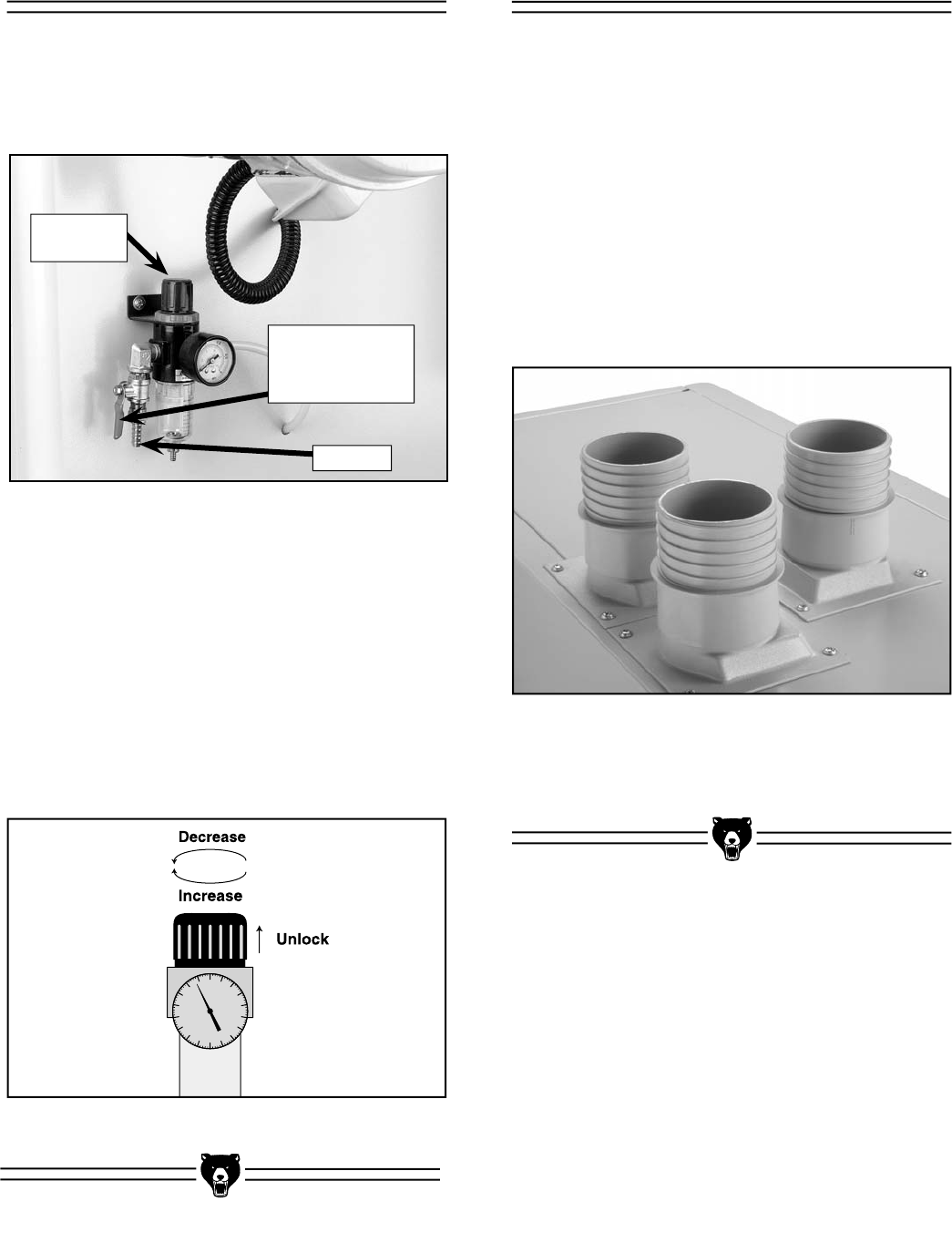 Decrease

Increase

Unlock