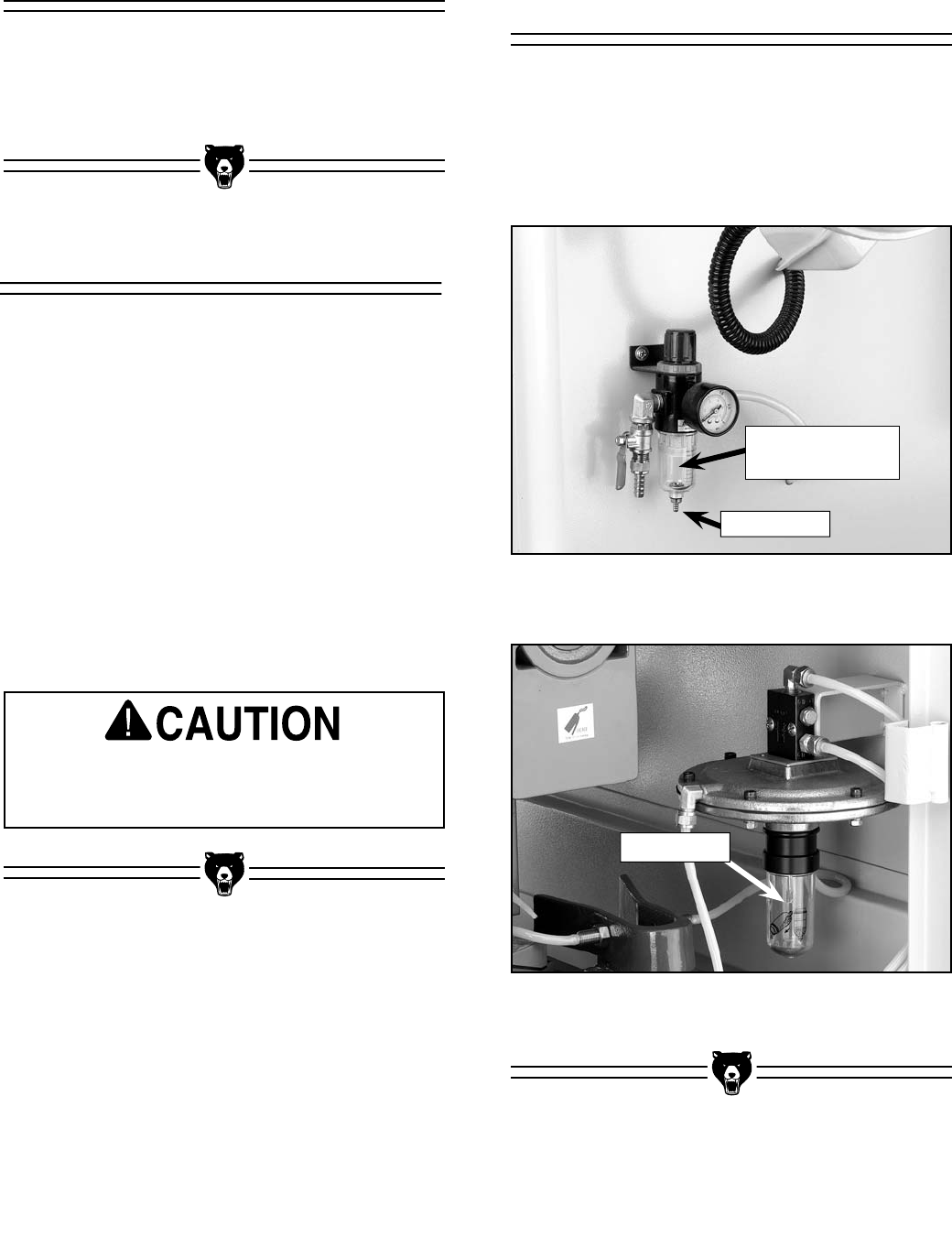 CAUTION