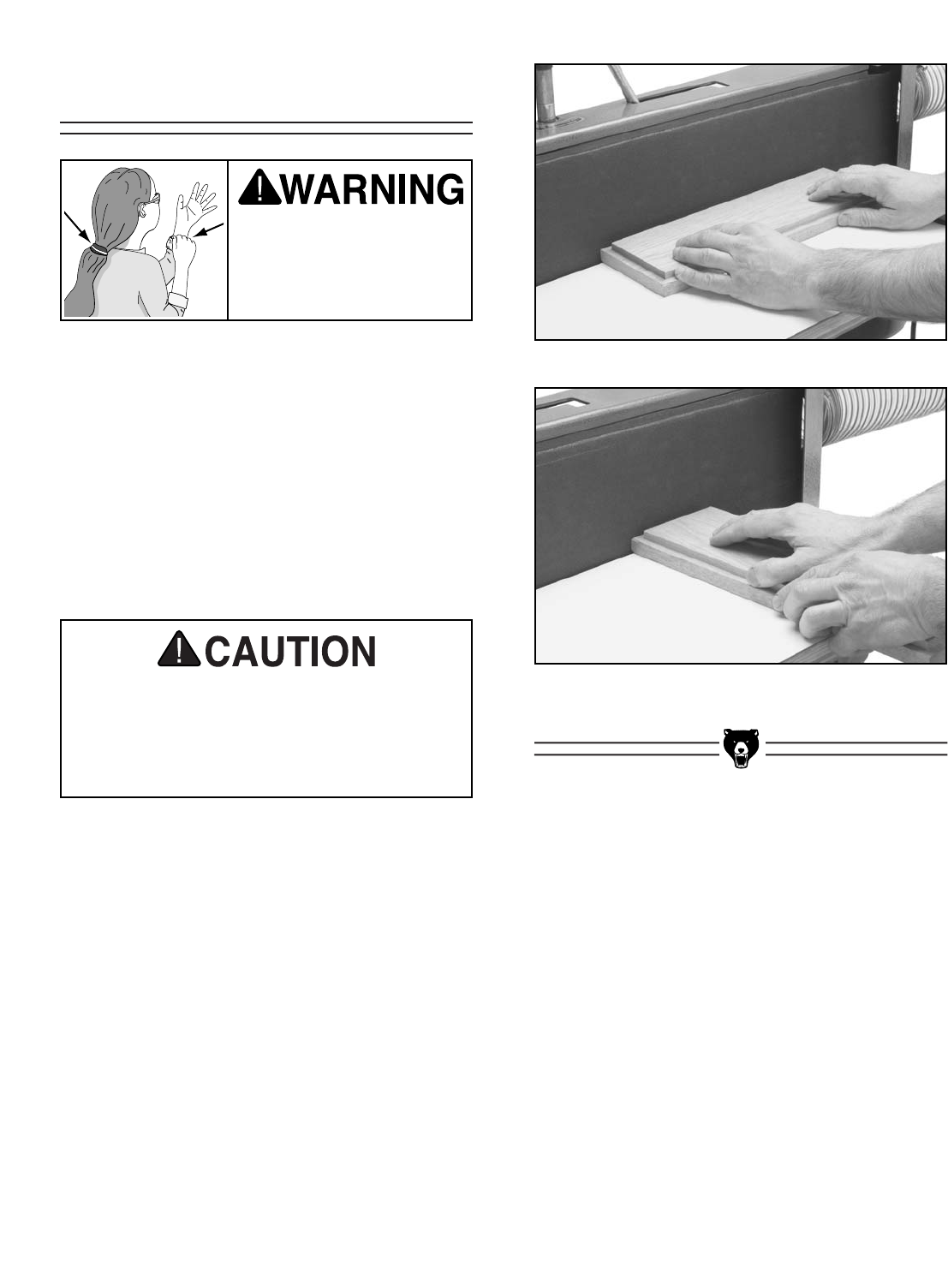 WARNING

CAUTION