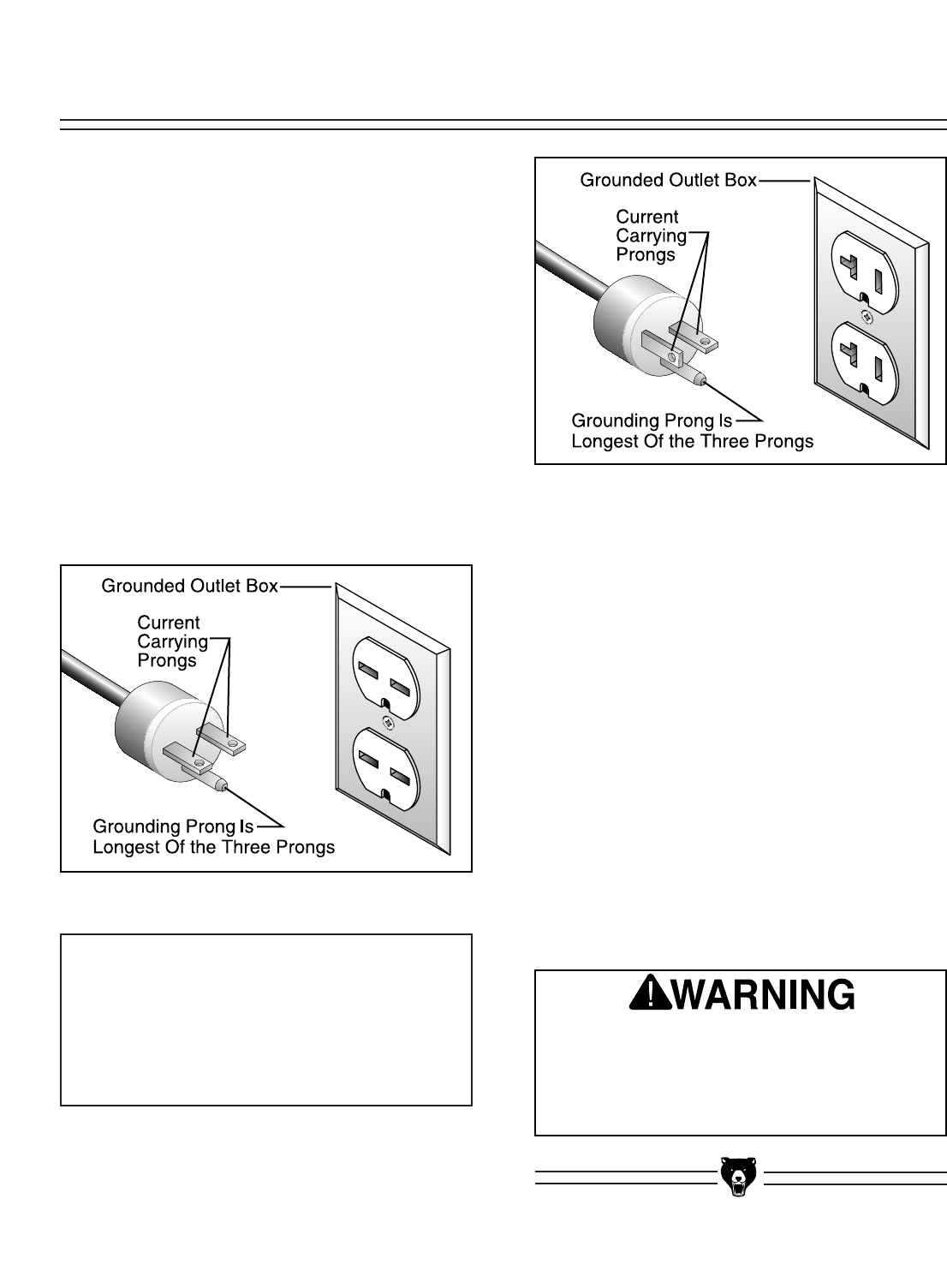 Grounded Outlet Box

Current Carrying Prongs

Grounding Prong Is Longest Of the Three Prongs

Grounded Outlet Box

Current Carrying Prongs

Grounding Prong Is Longest Of the Three Prongs

WARNING