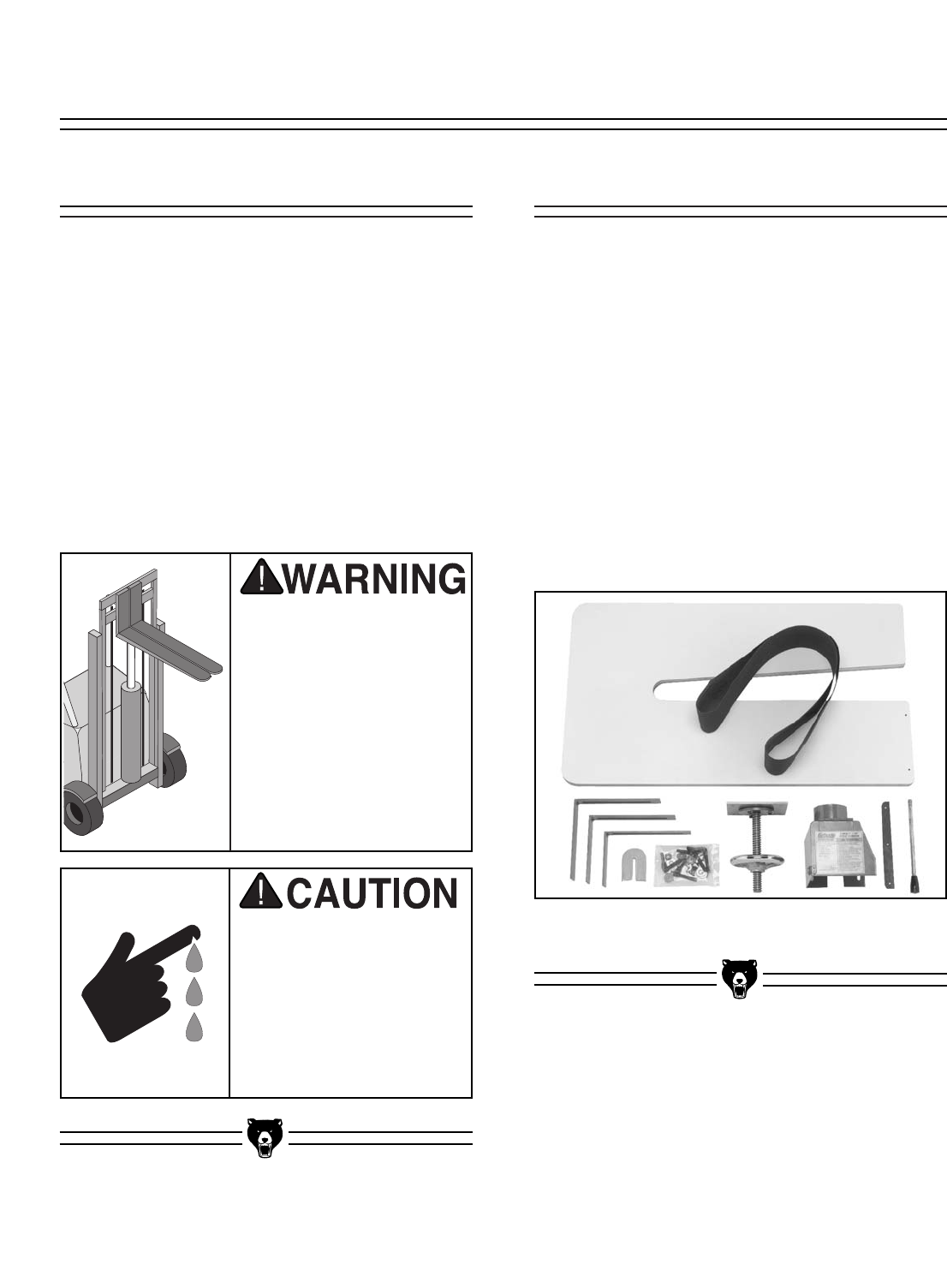 WARNING

CAUTION