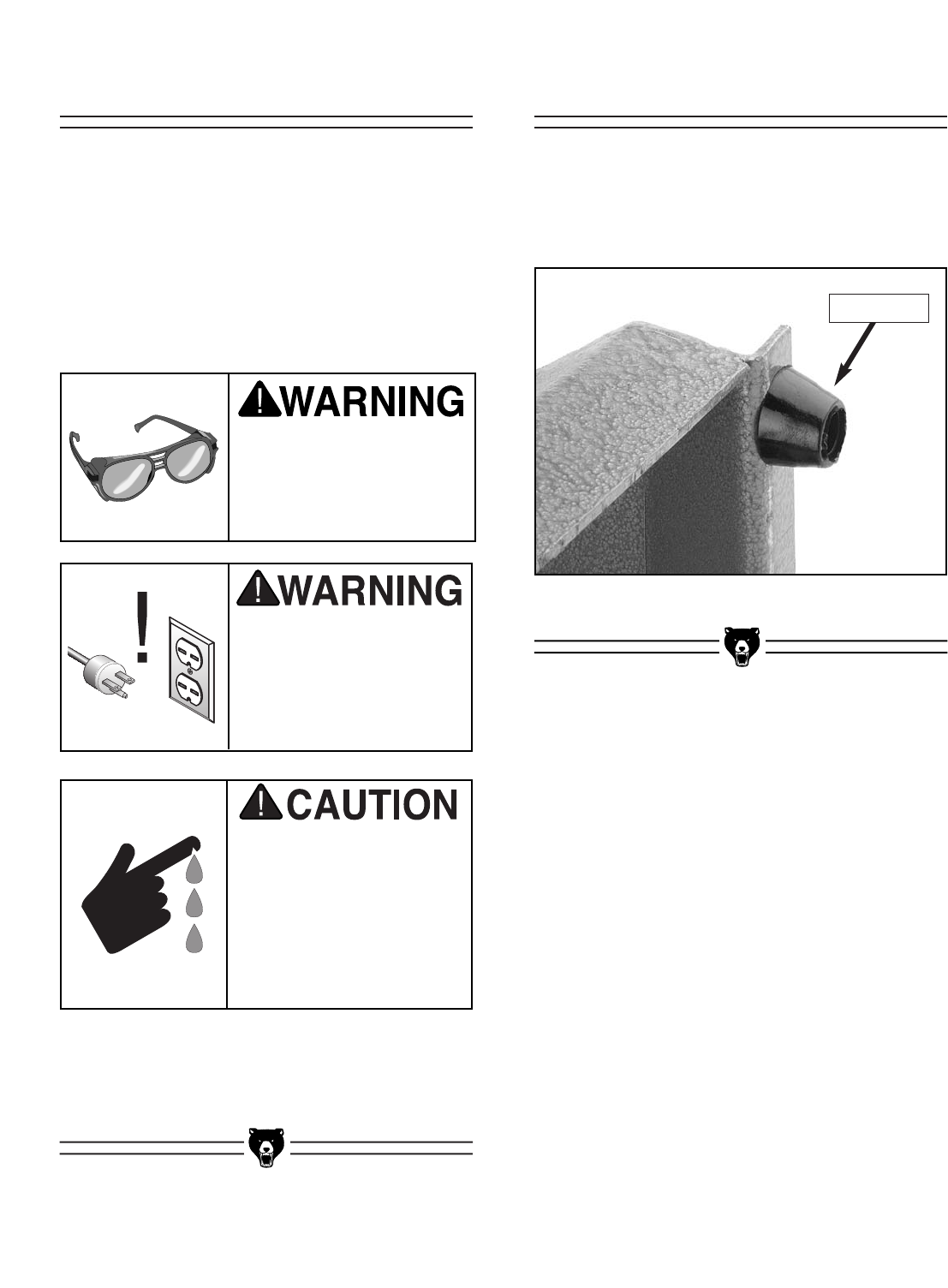 WARNING

WARNING

CAUTION