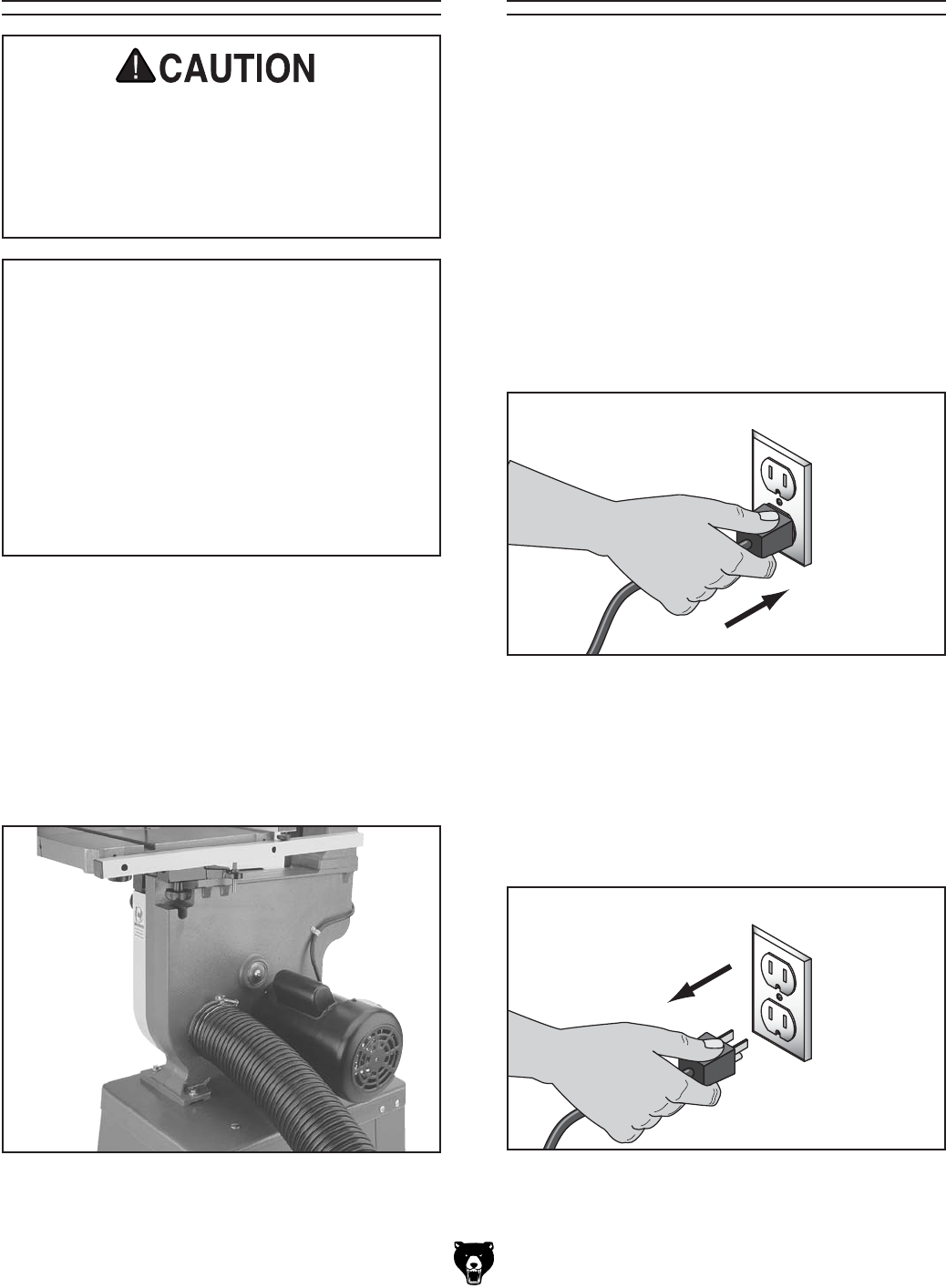 CAUTION