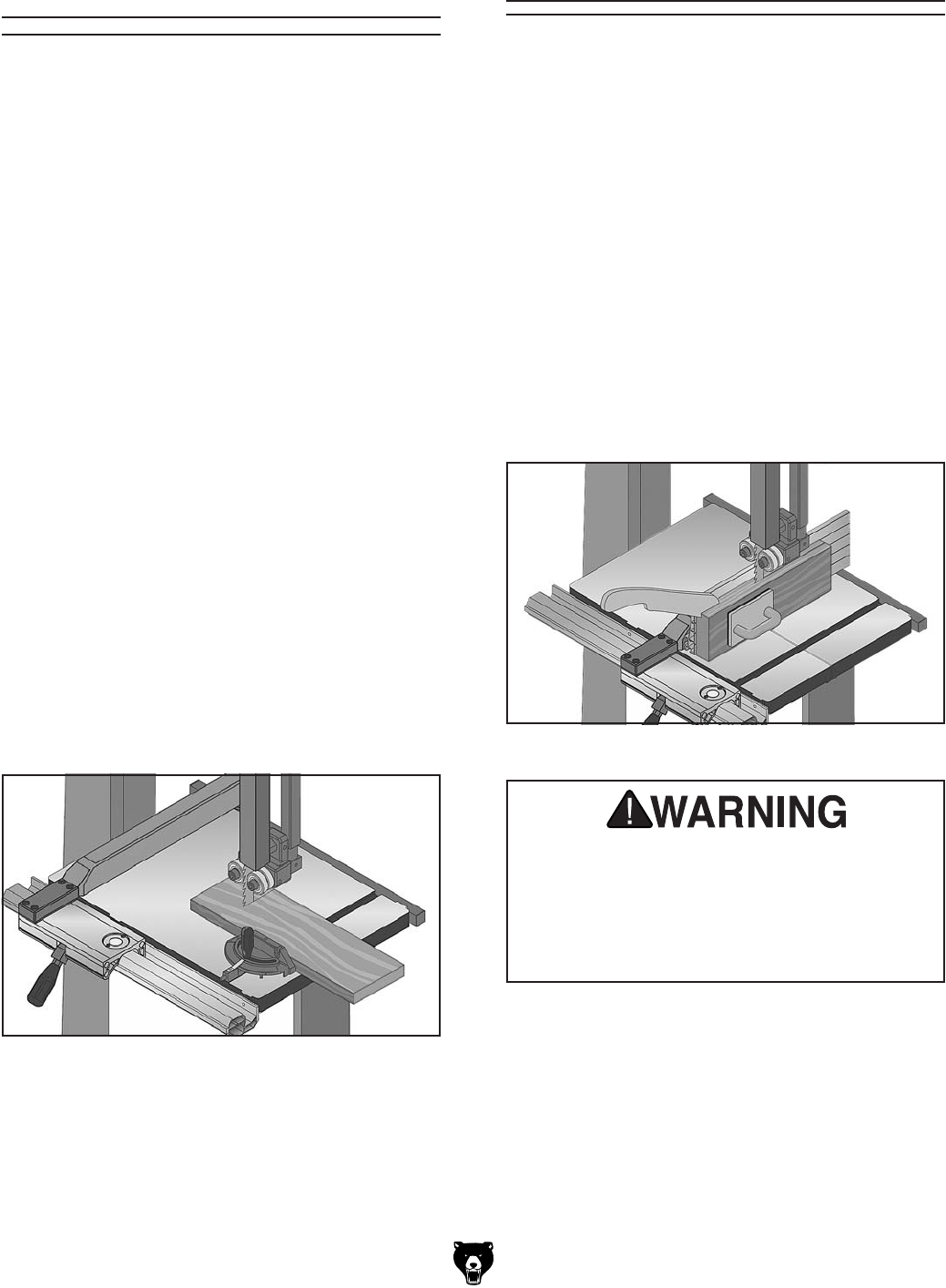 WARNING