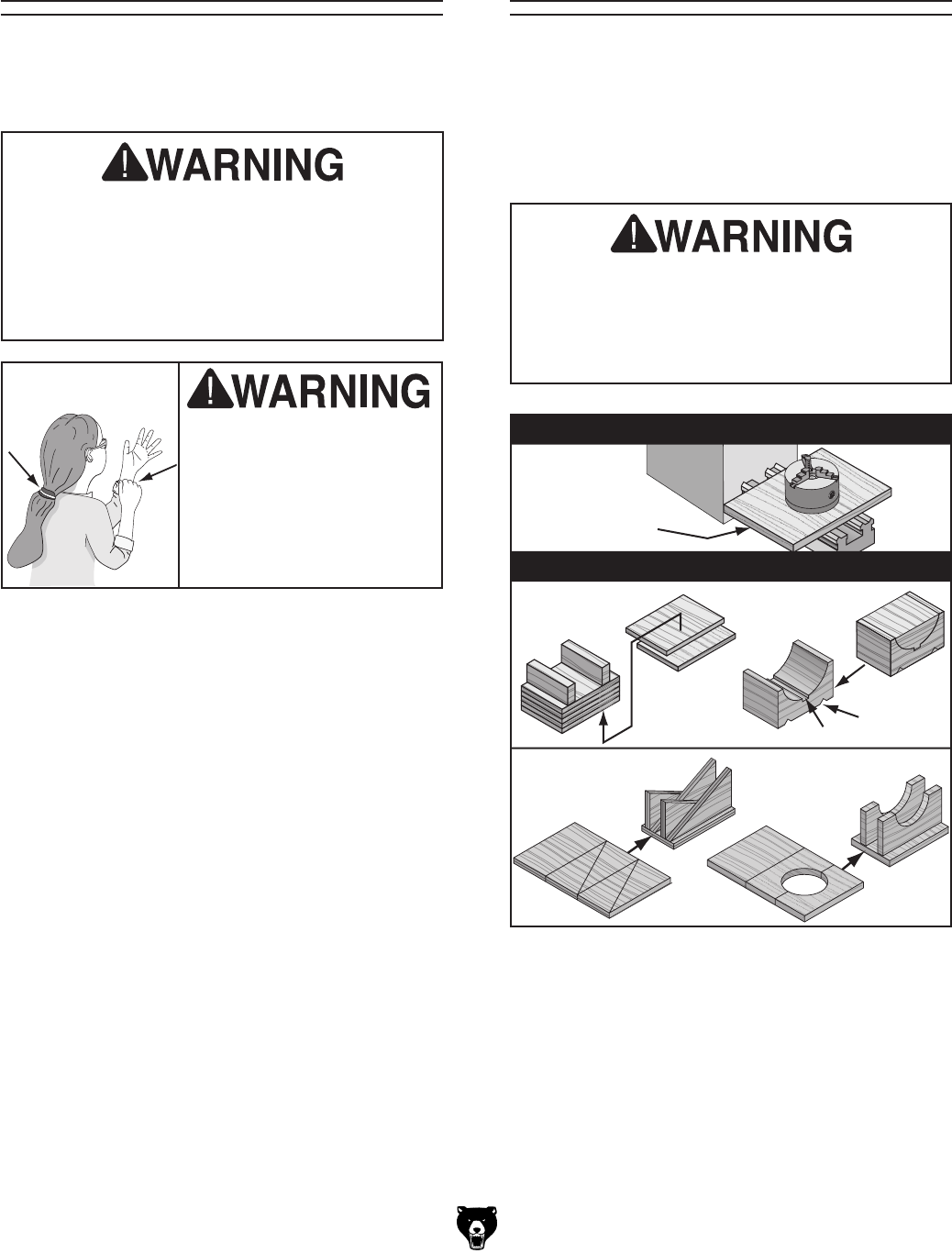 WARNING

WARNING

WARNING