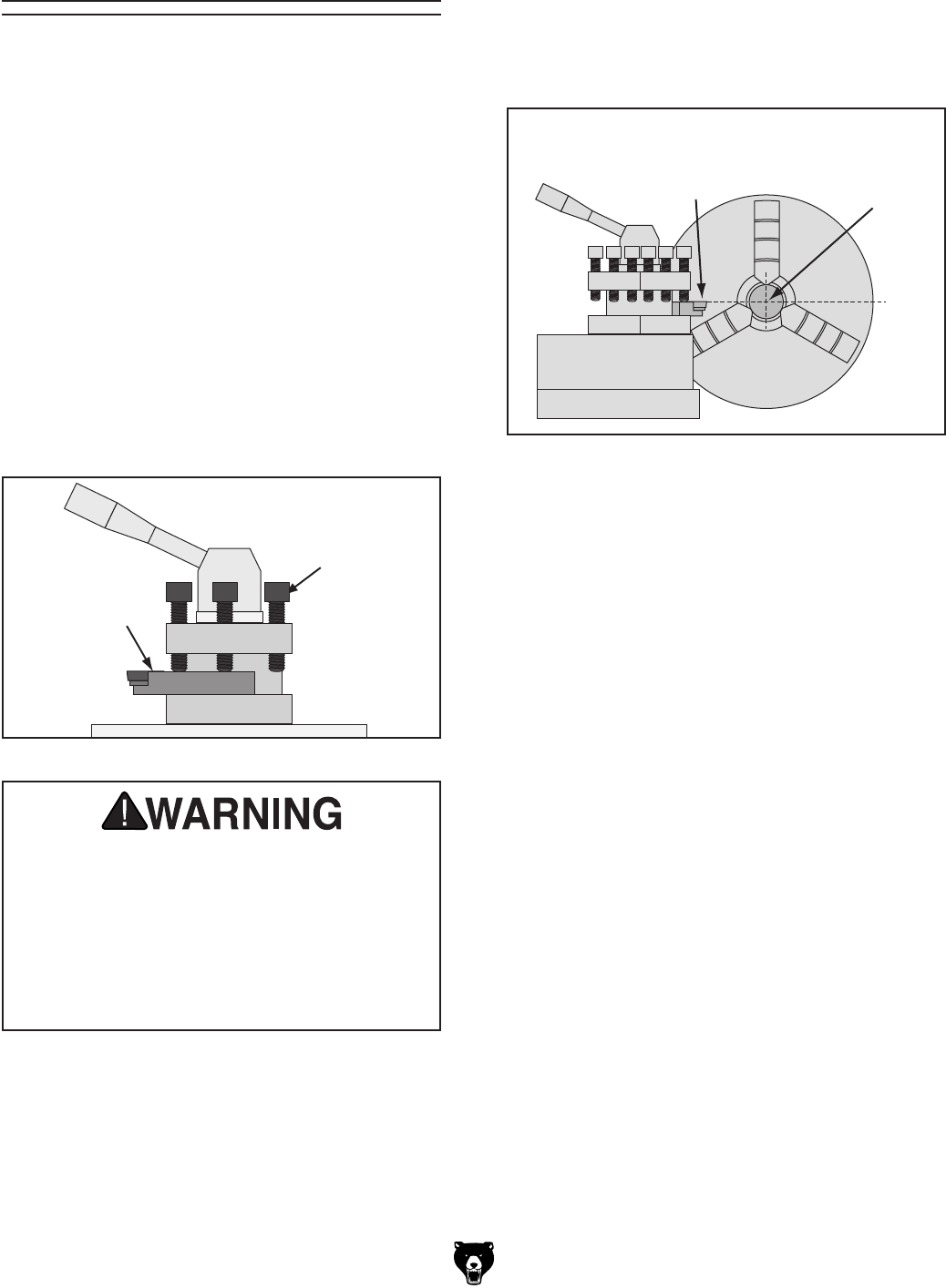 WARNING