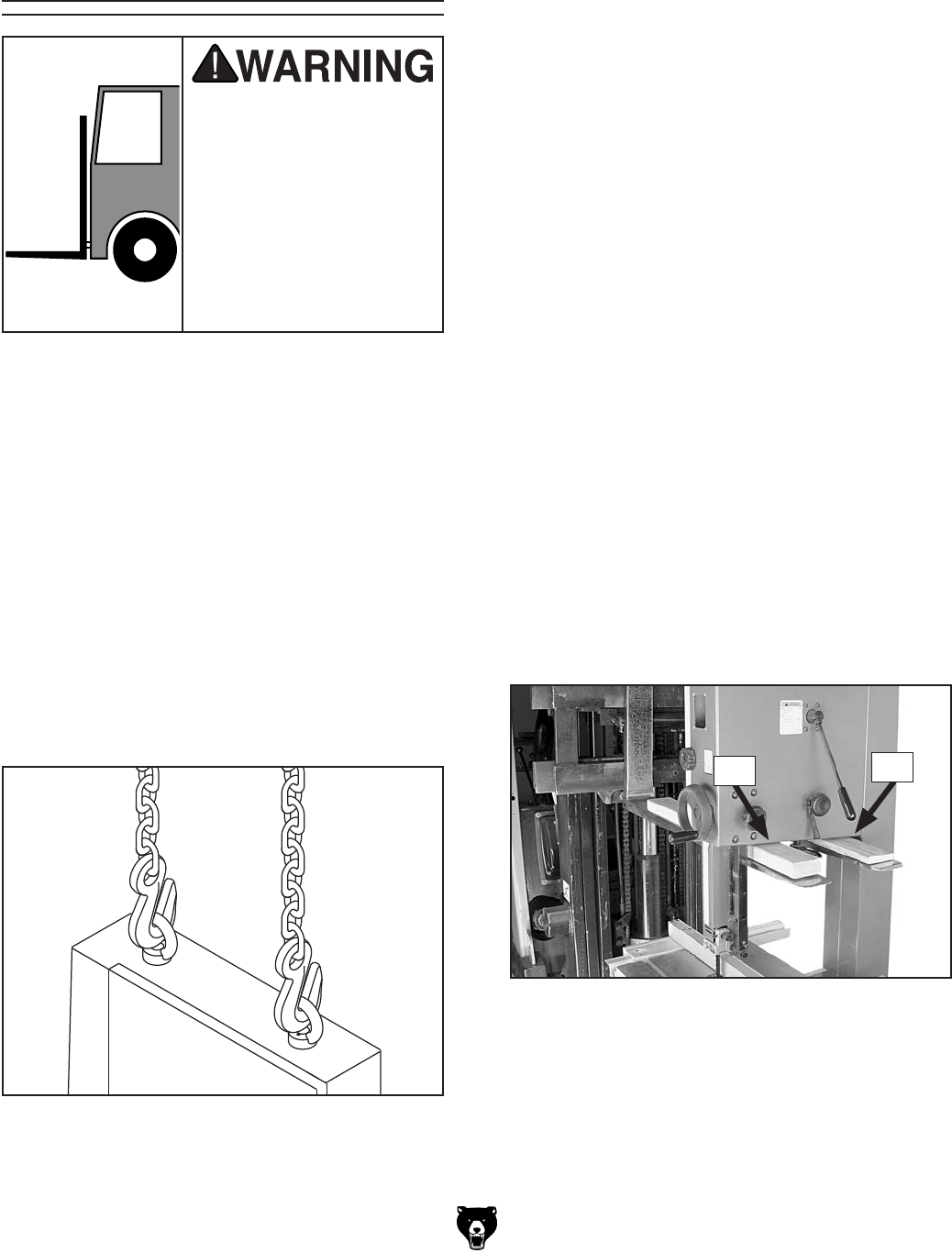 WARNING