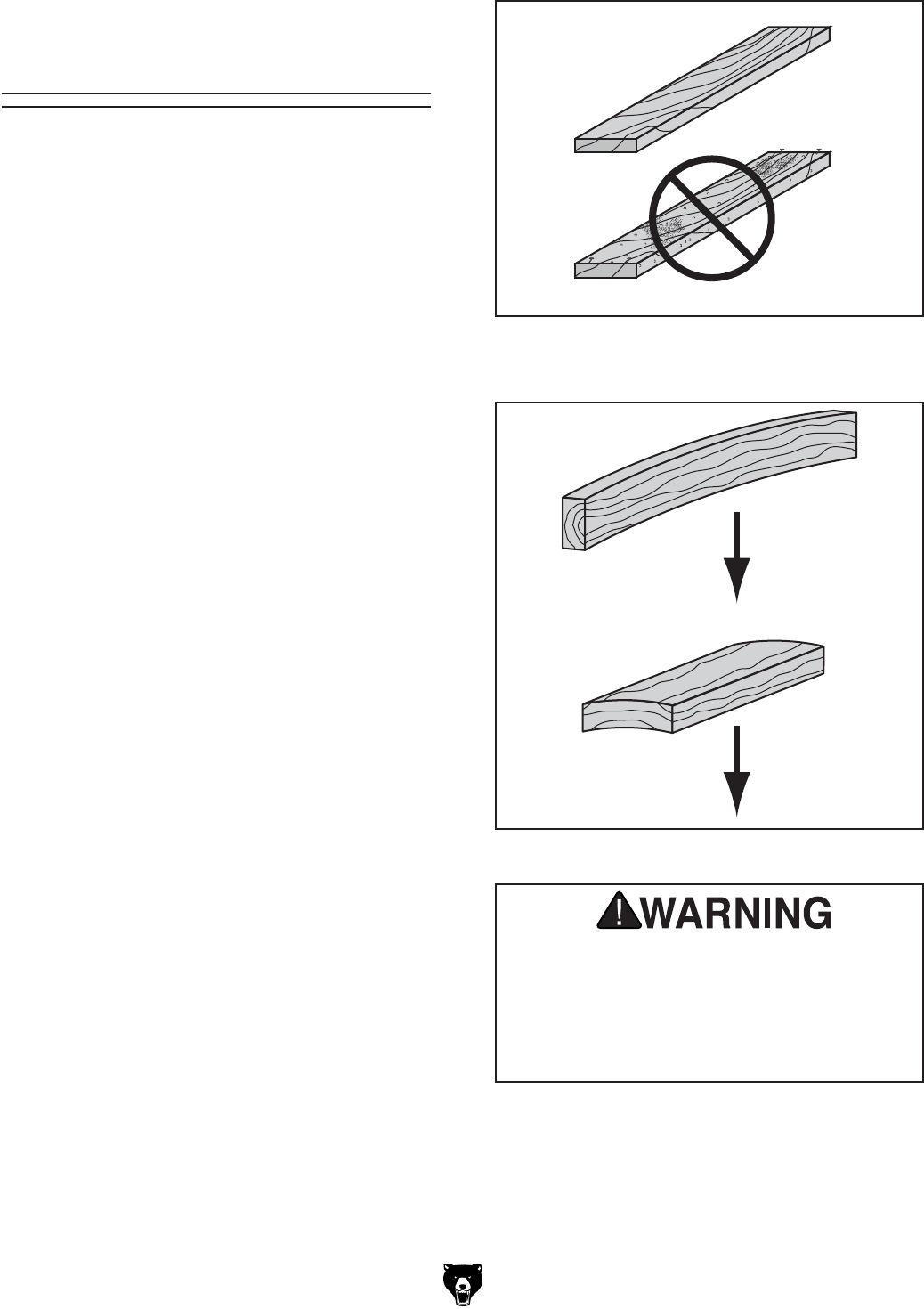 WARNING