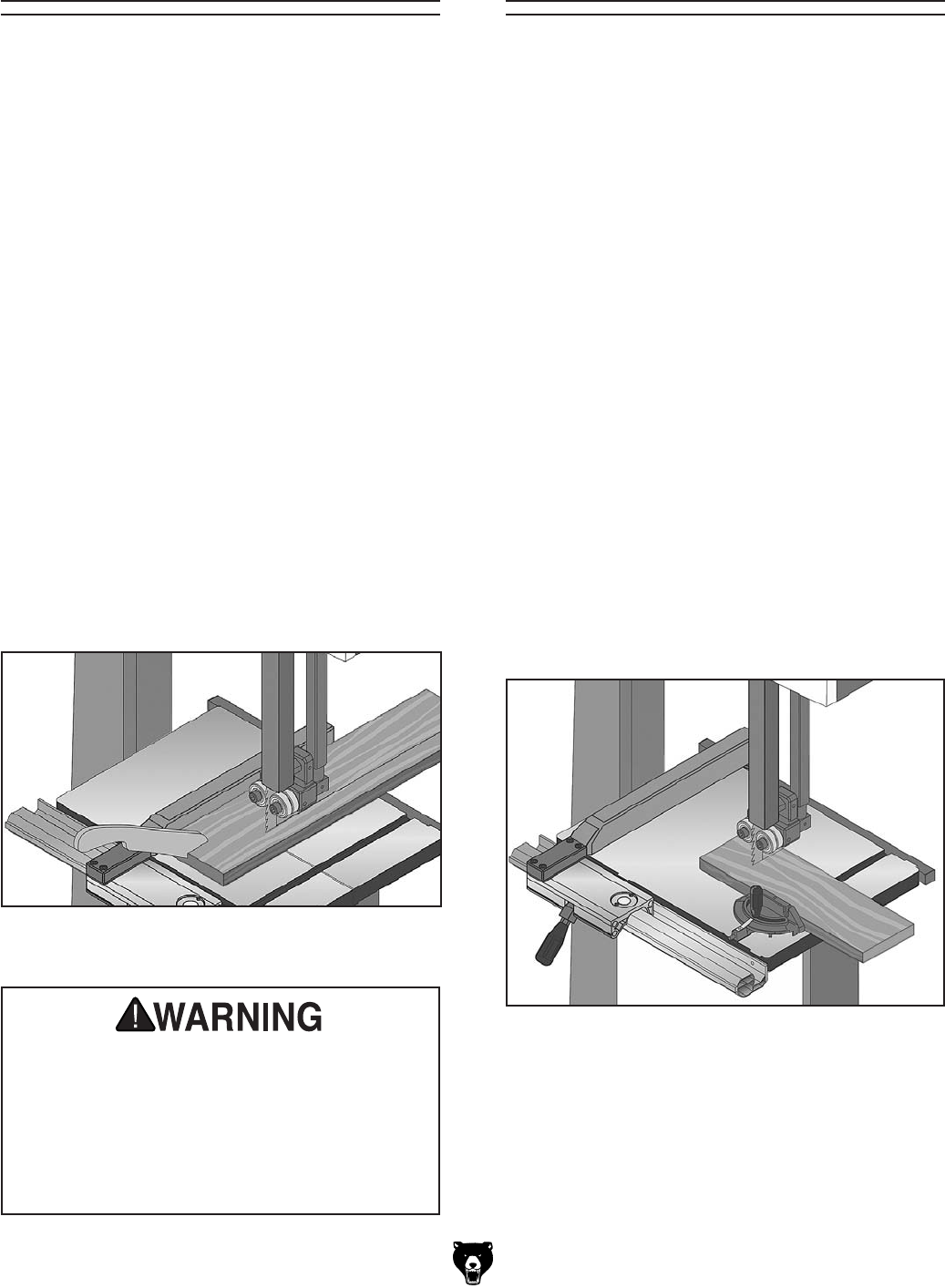 WARNING