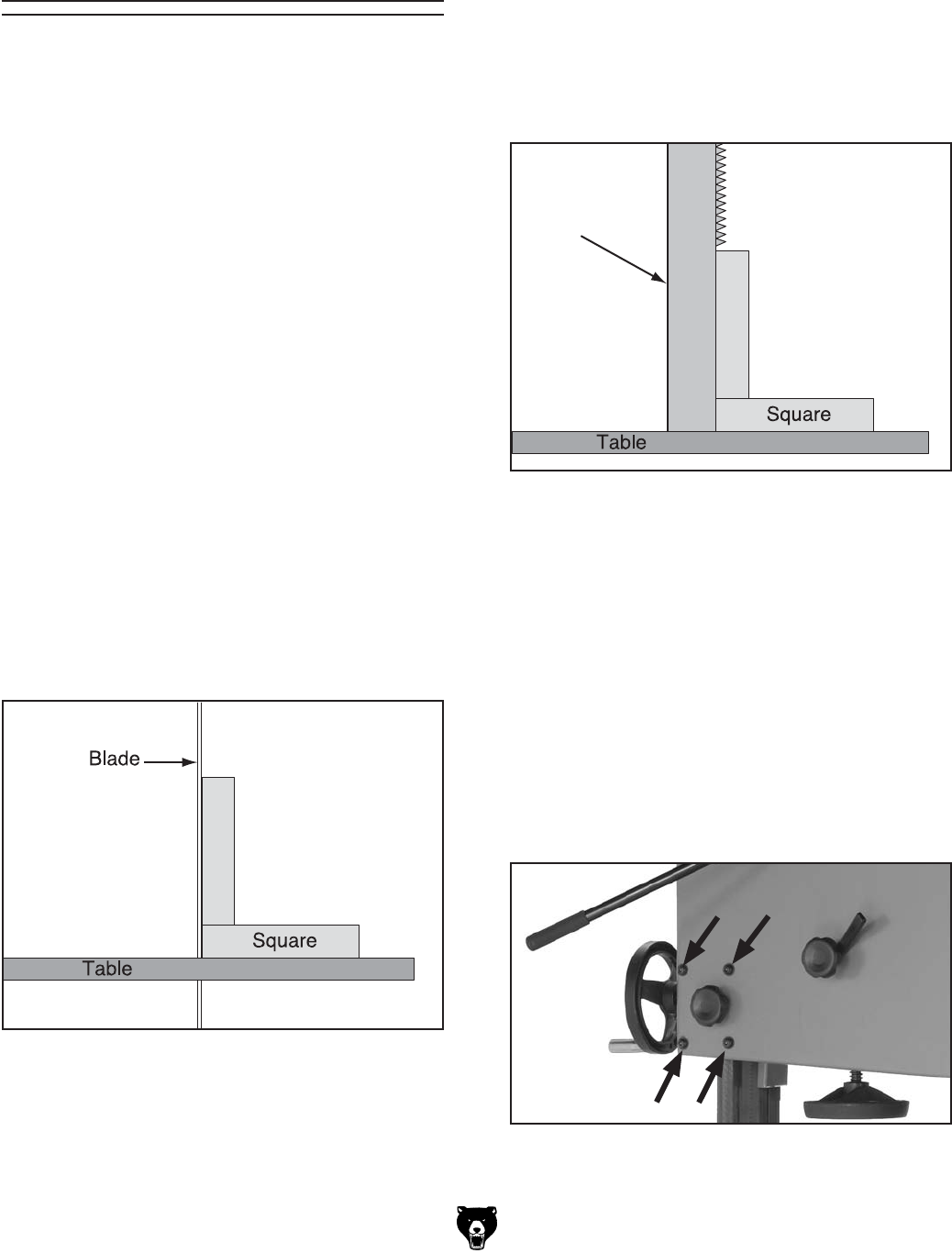 Square

Table

Blade

Square

Table