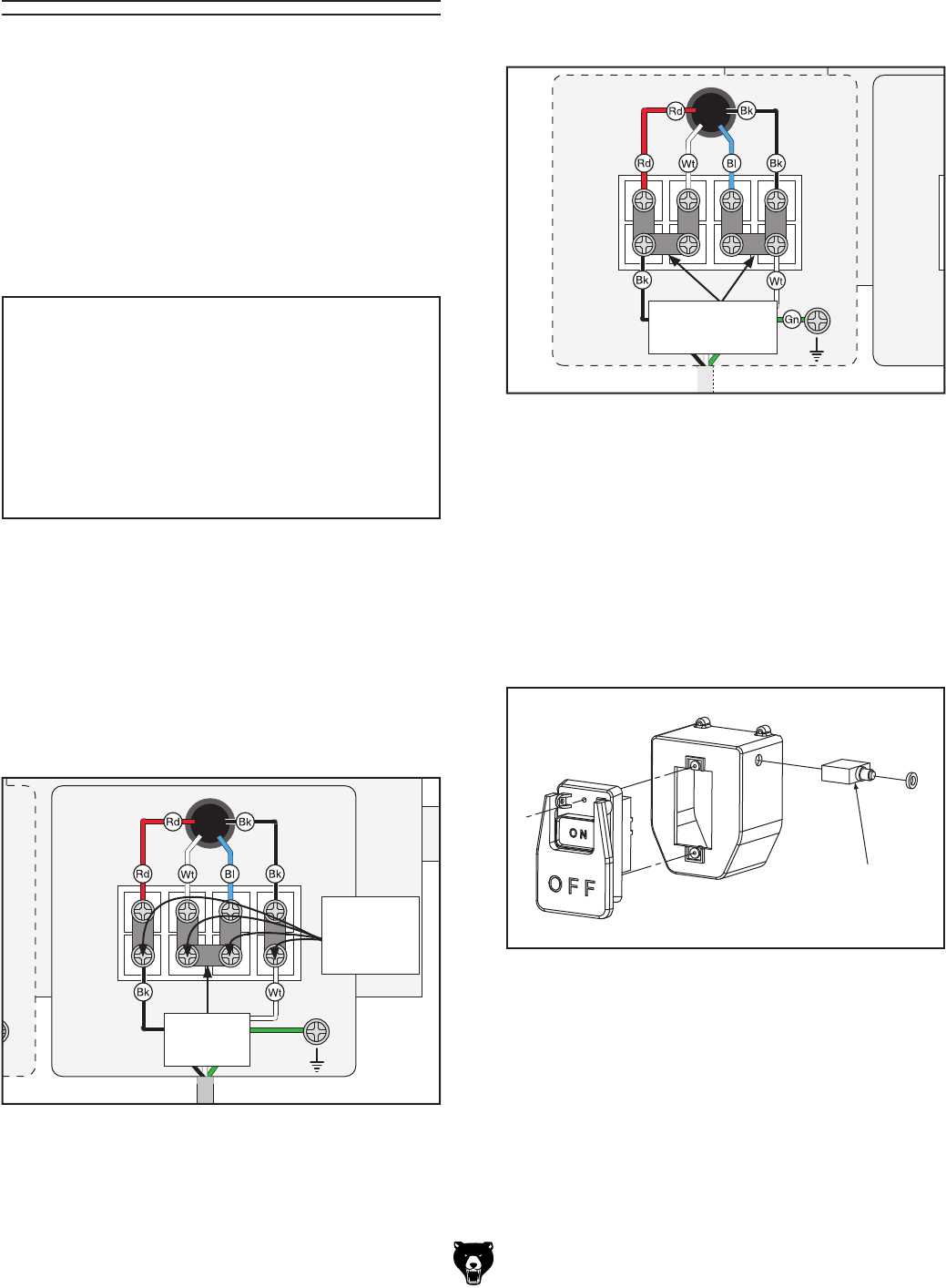 Rd
Bk
Rd
Wt
Bl
Bk
Bk
Wt
Gn

ON
OFF

Rd
Bk
Rd
Wt
Bl
Bk
Bk
Wt