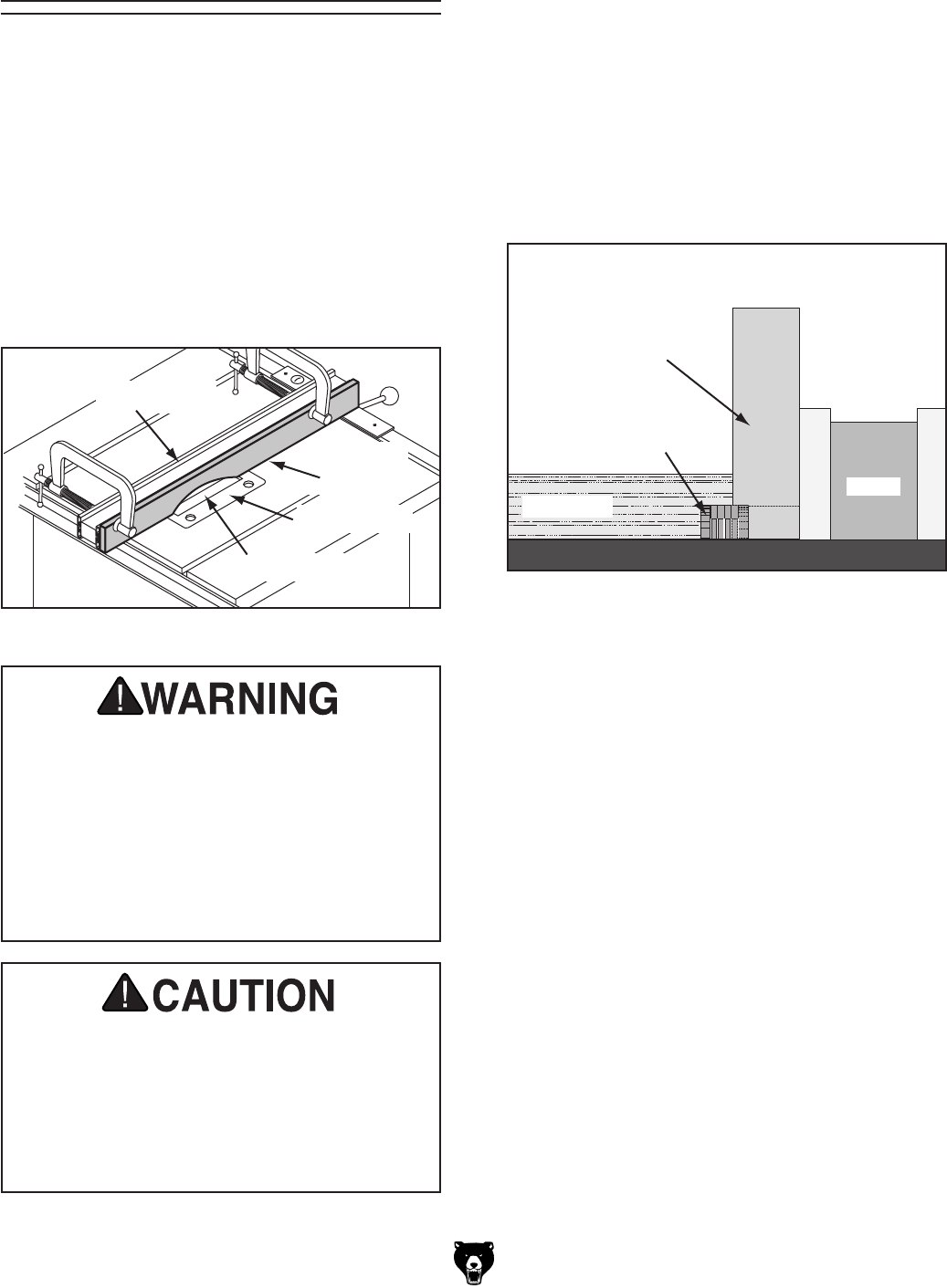 WARNING

CAUTION