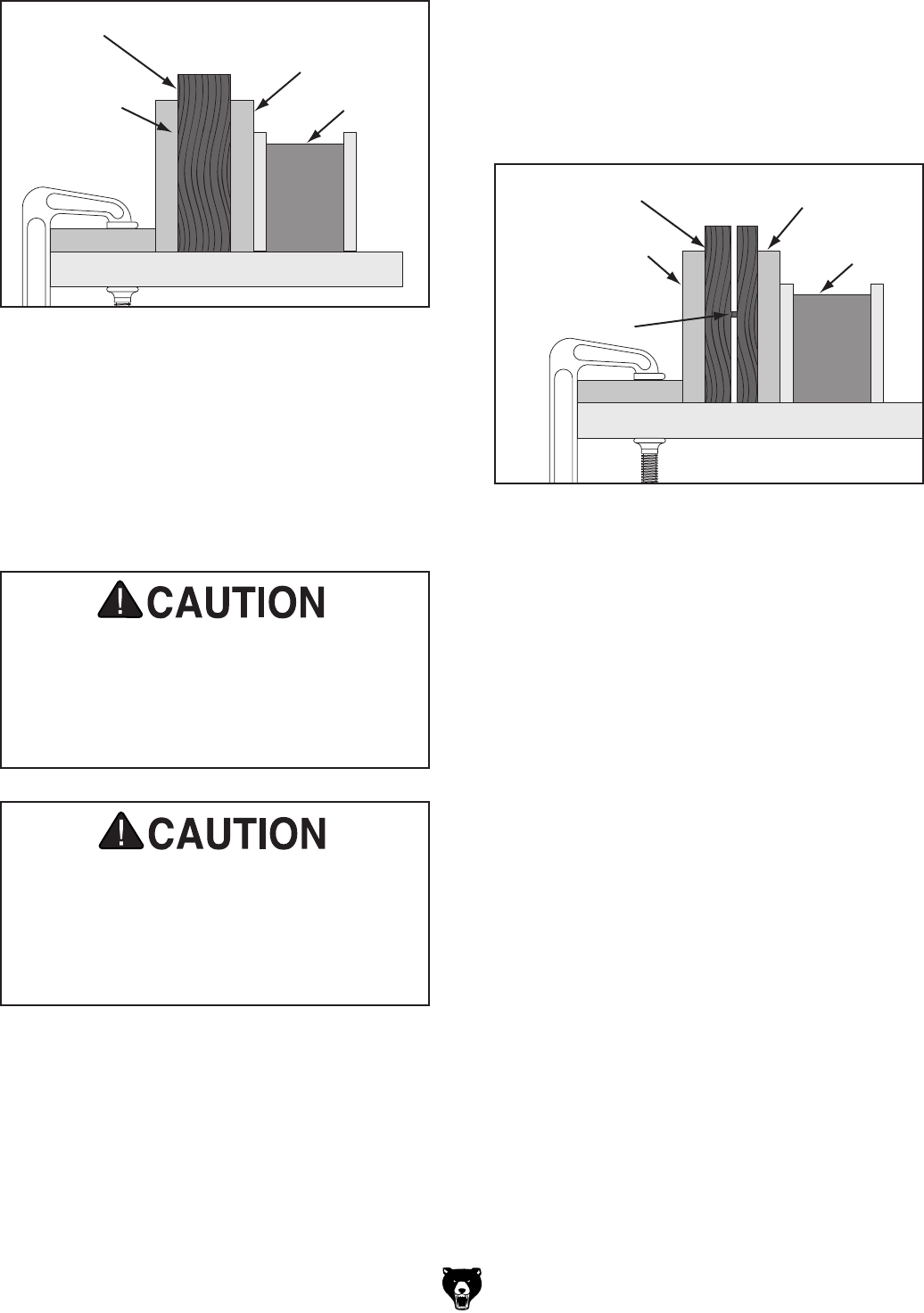 CAUTION

CAUTION