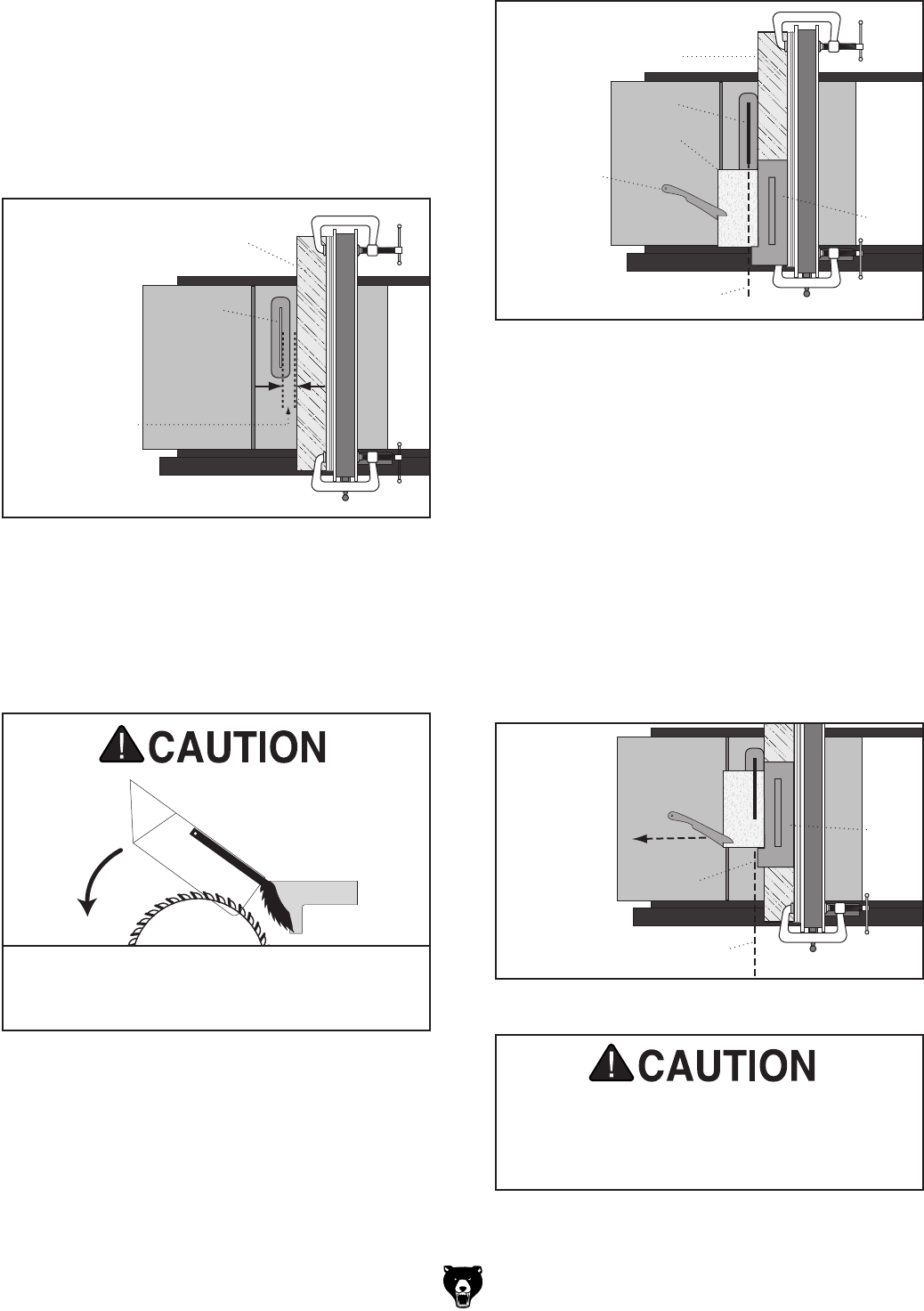 CAUTION

CAUTION