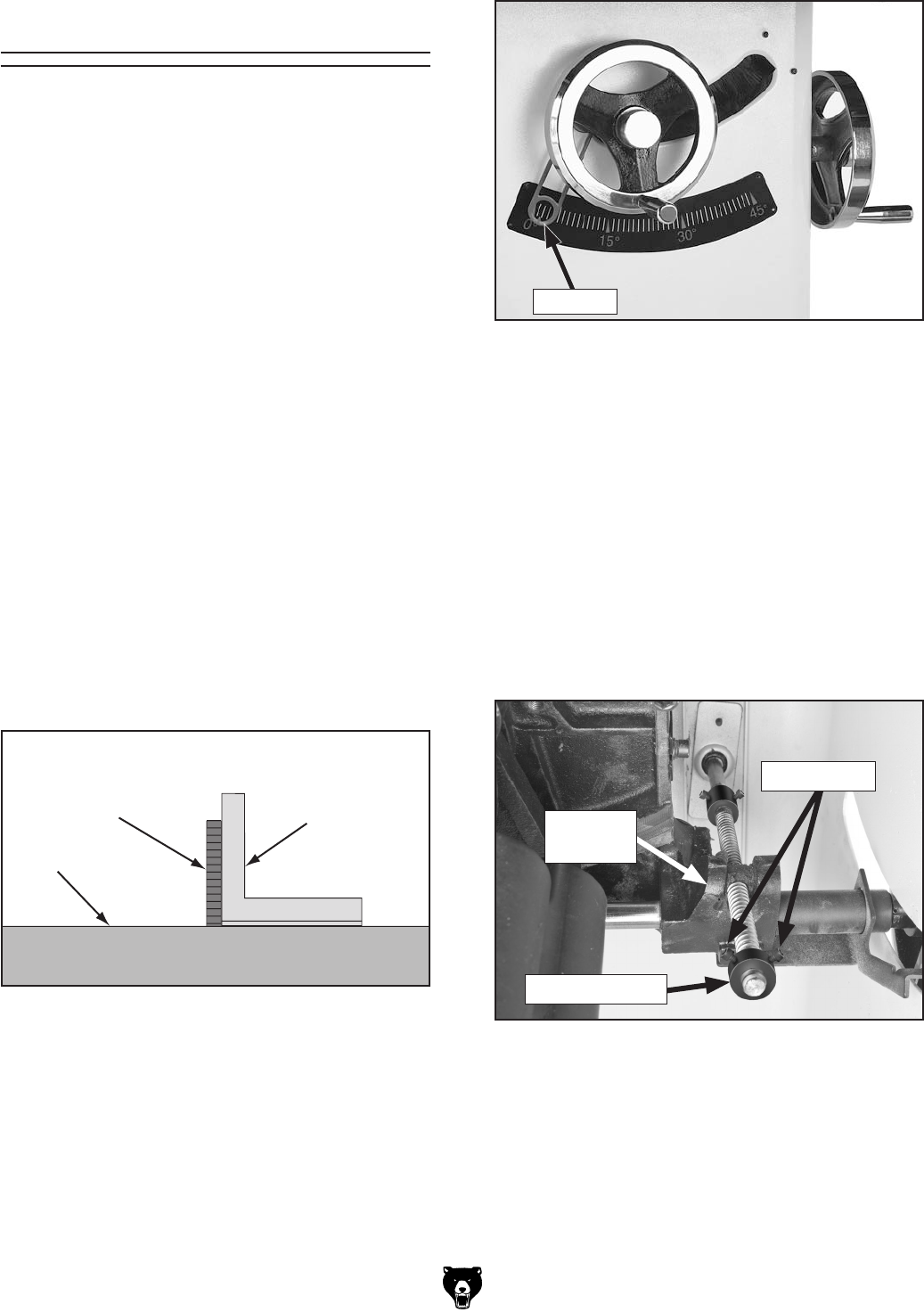 0°
15°
30°
45°