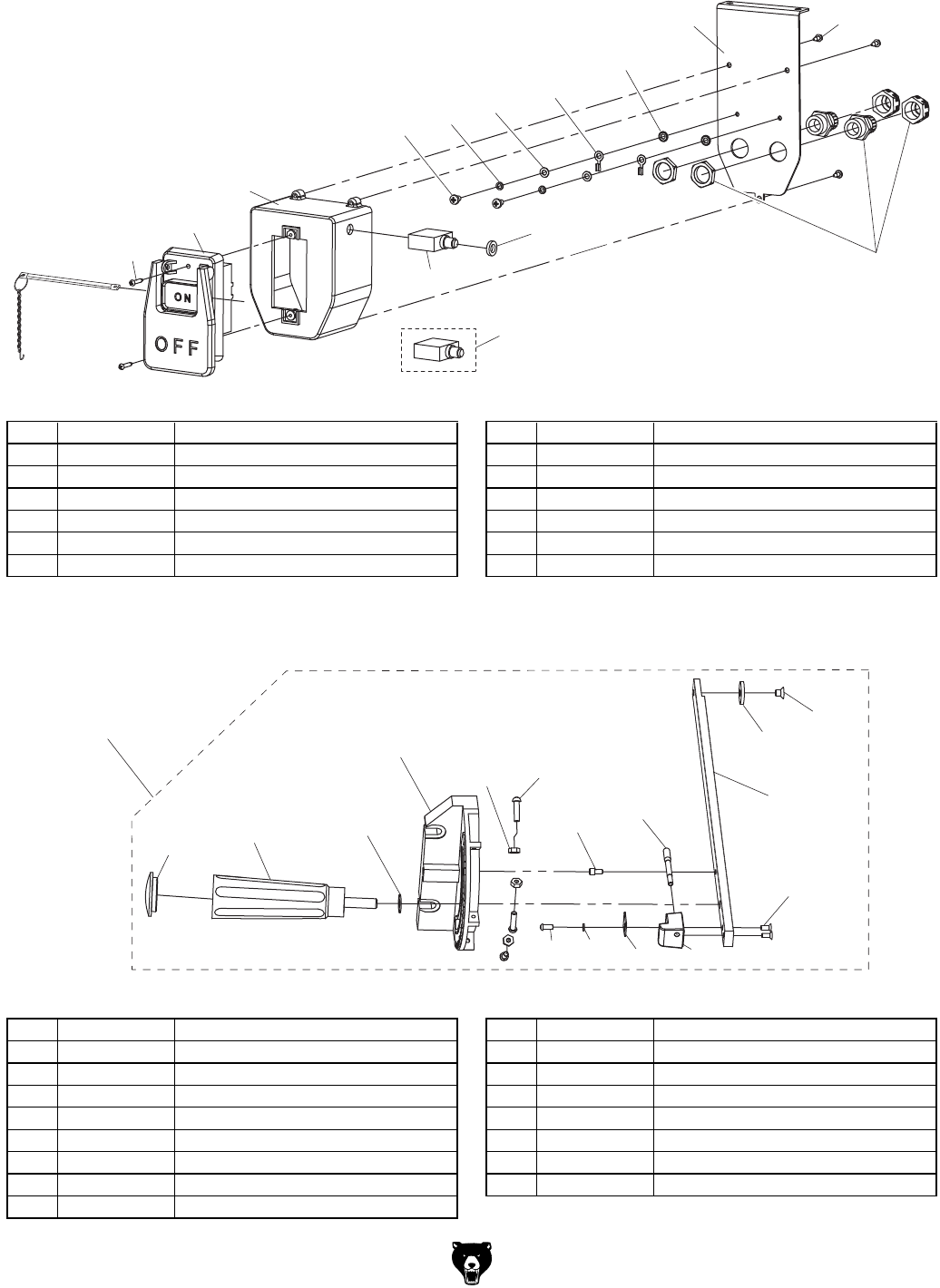 ON

OFF