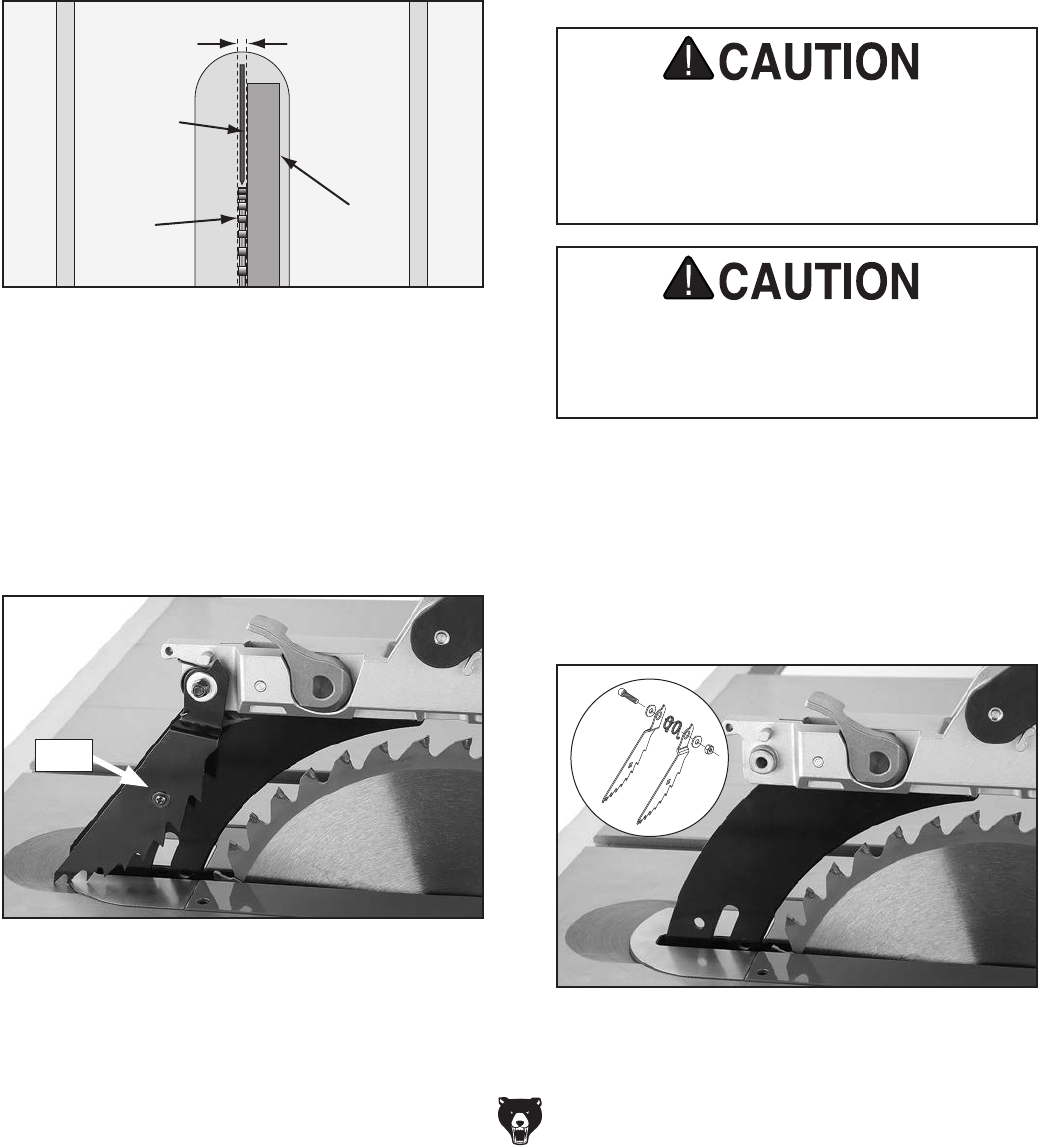 CAUTION

CAUTION