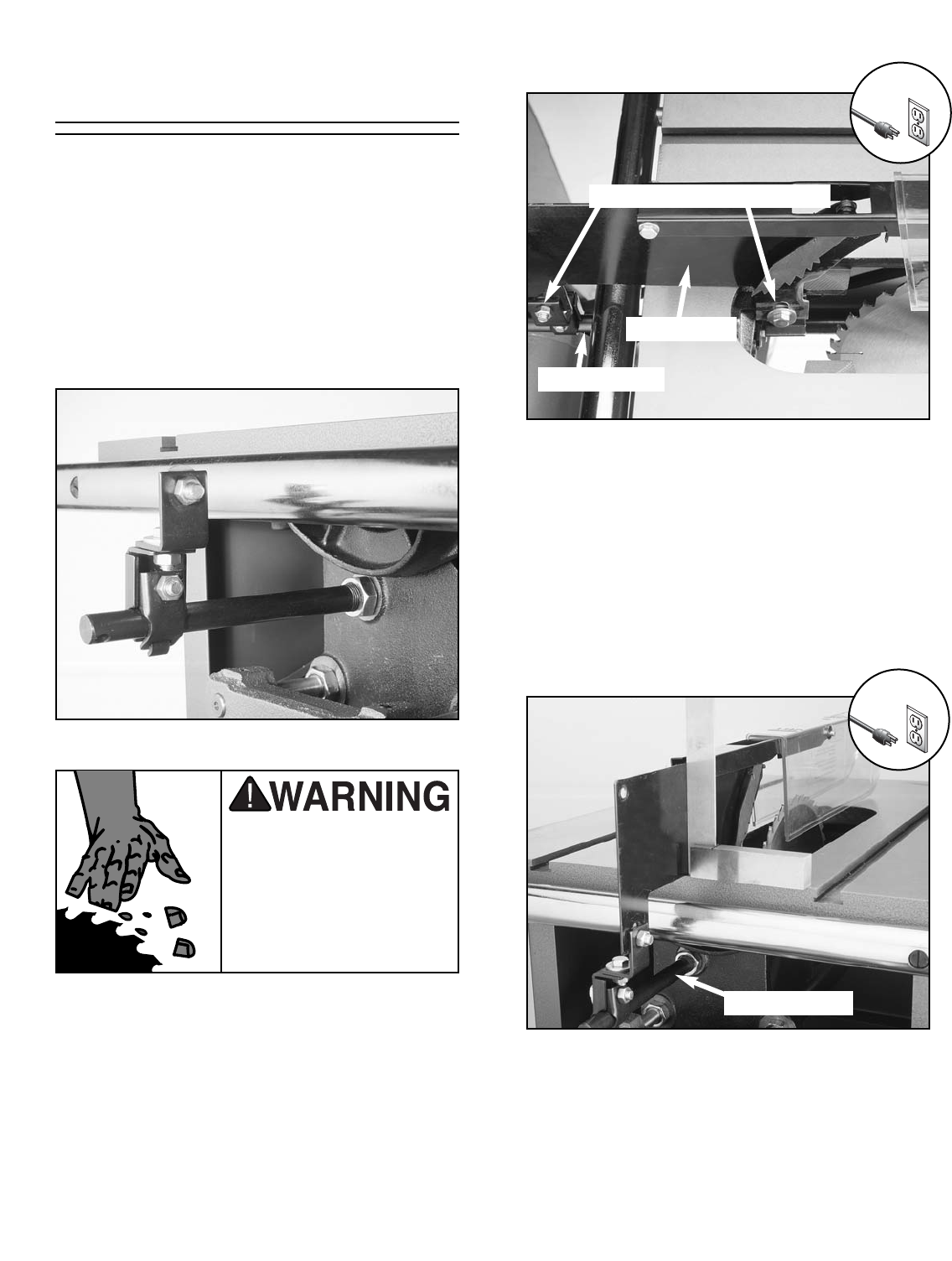 WARNING