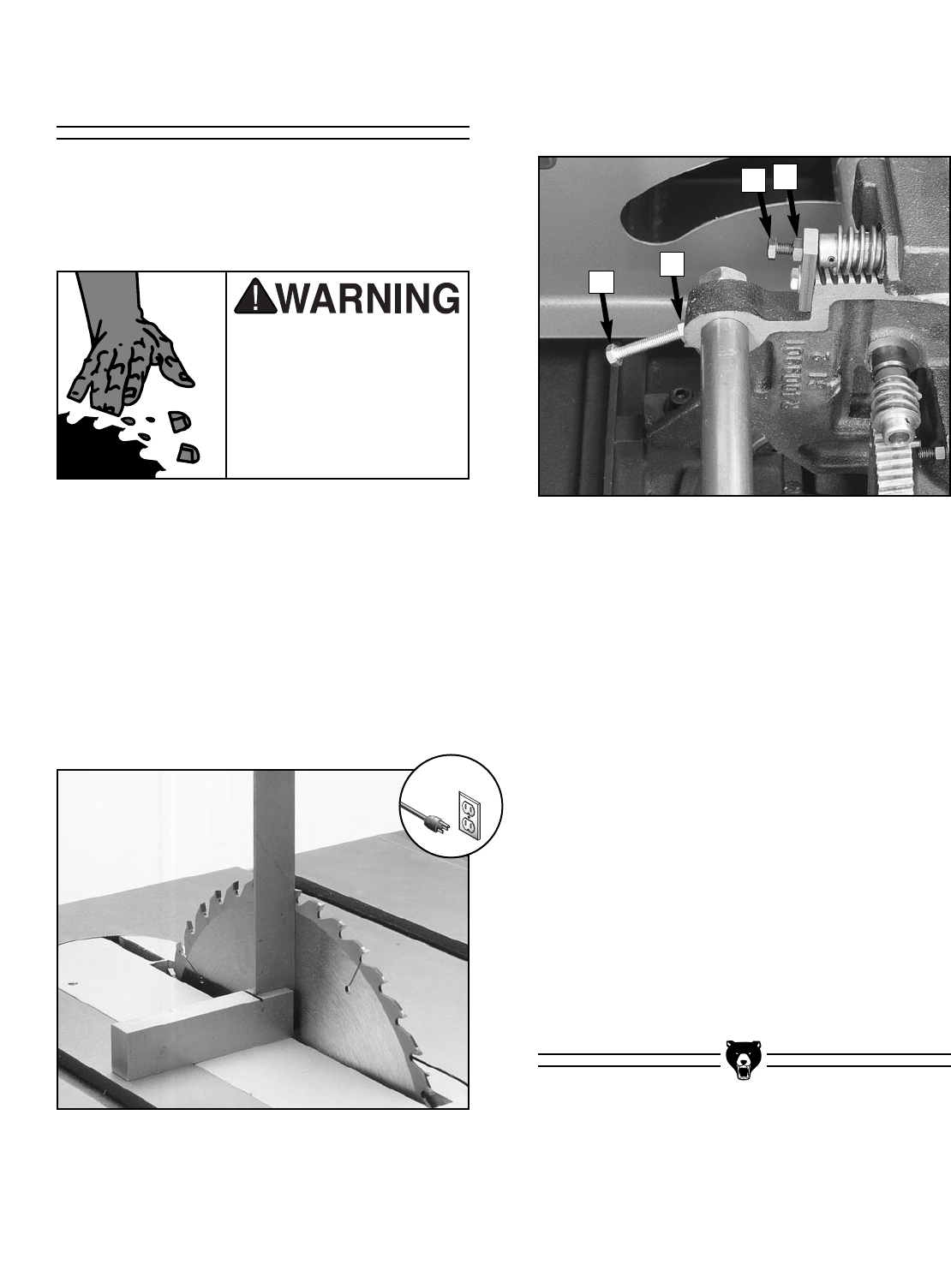 WARNING