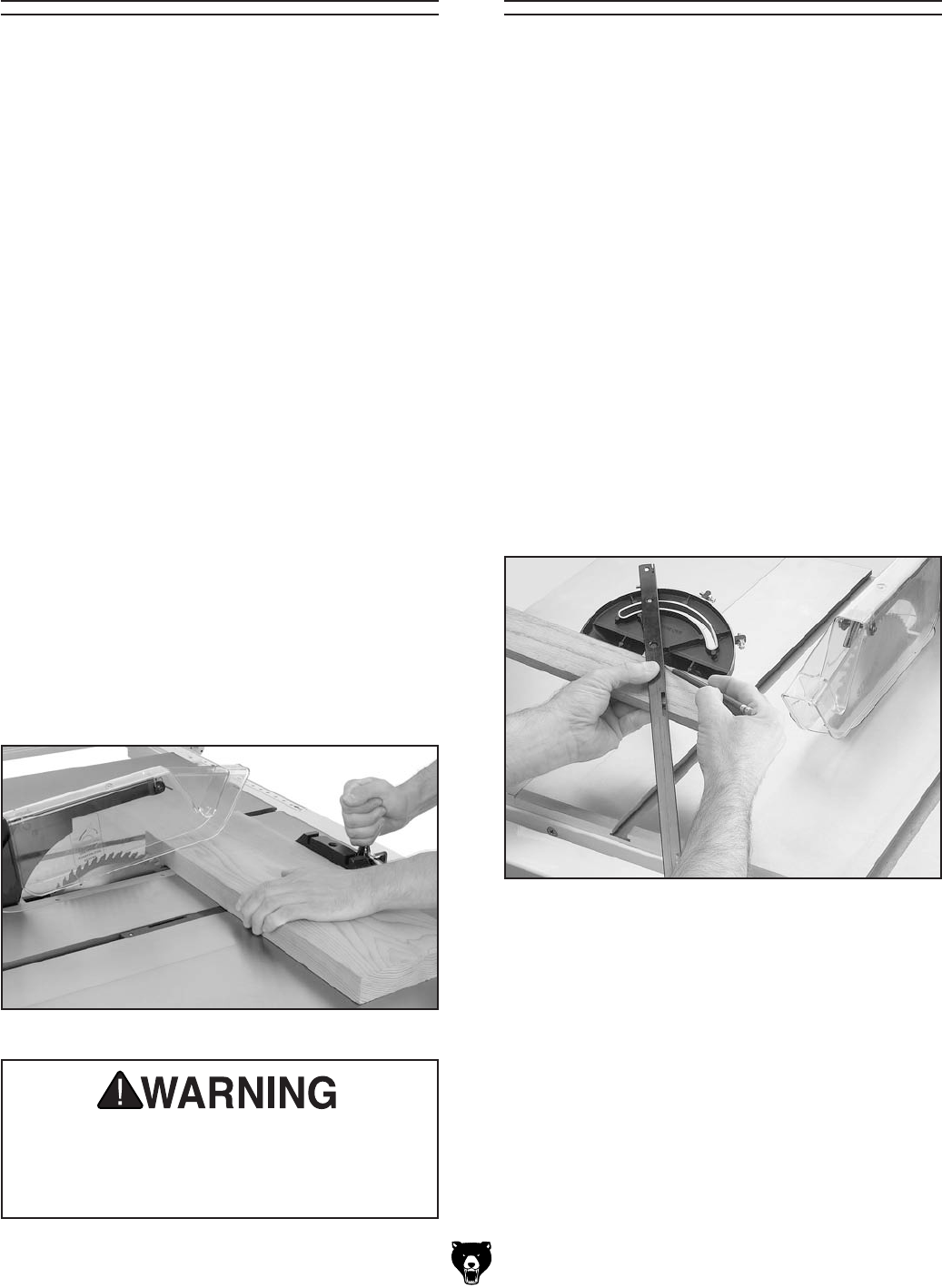 WARNING