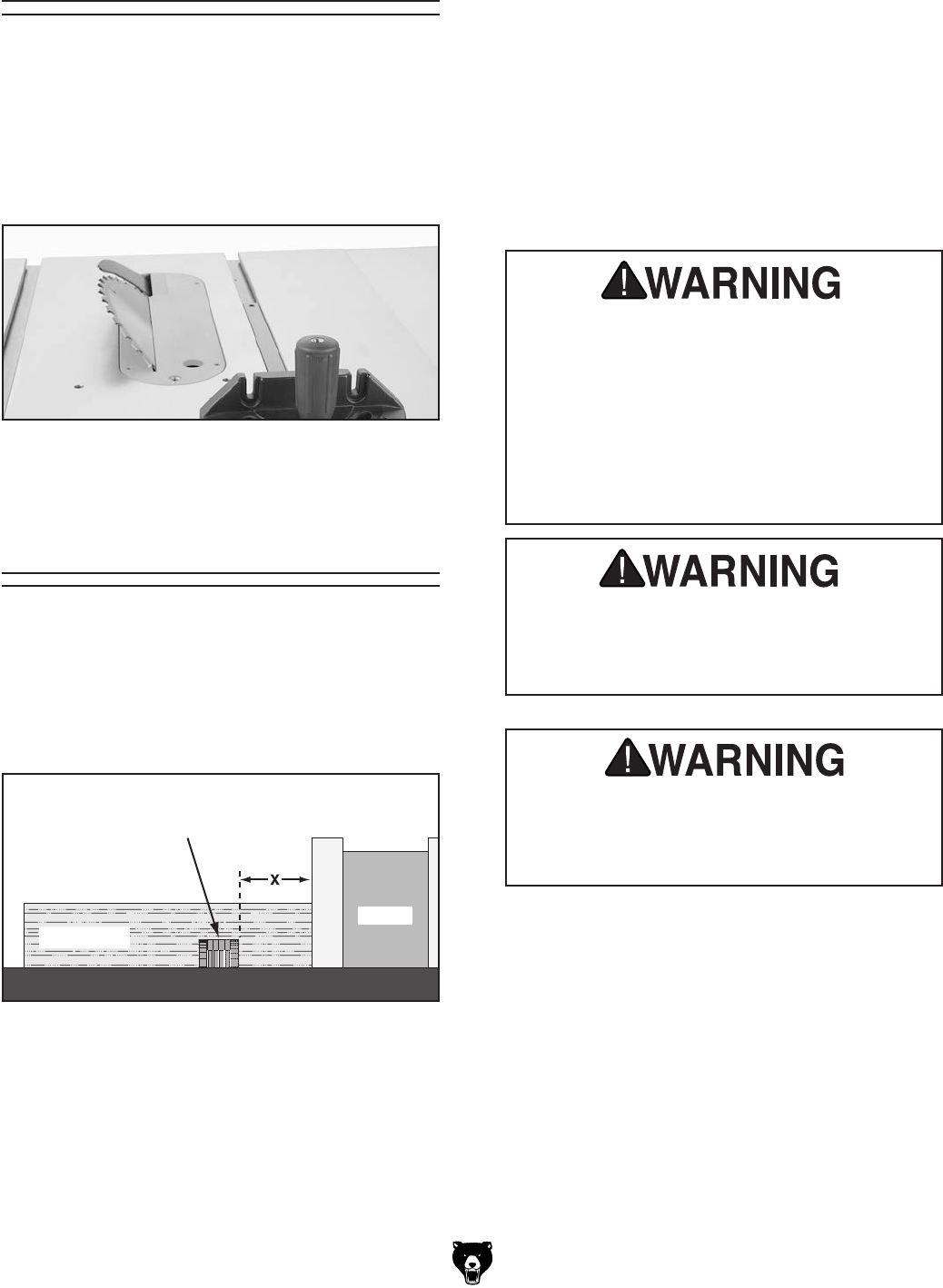 WARNING

WARNING

WARNING

X