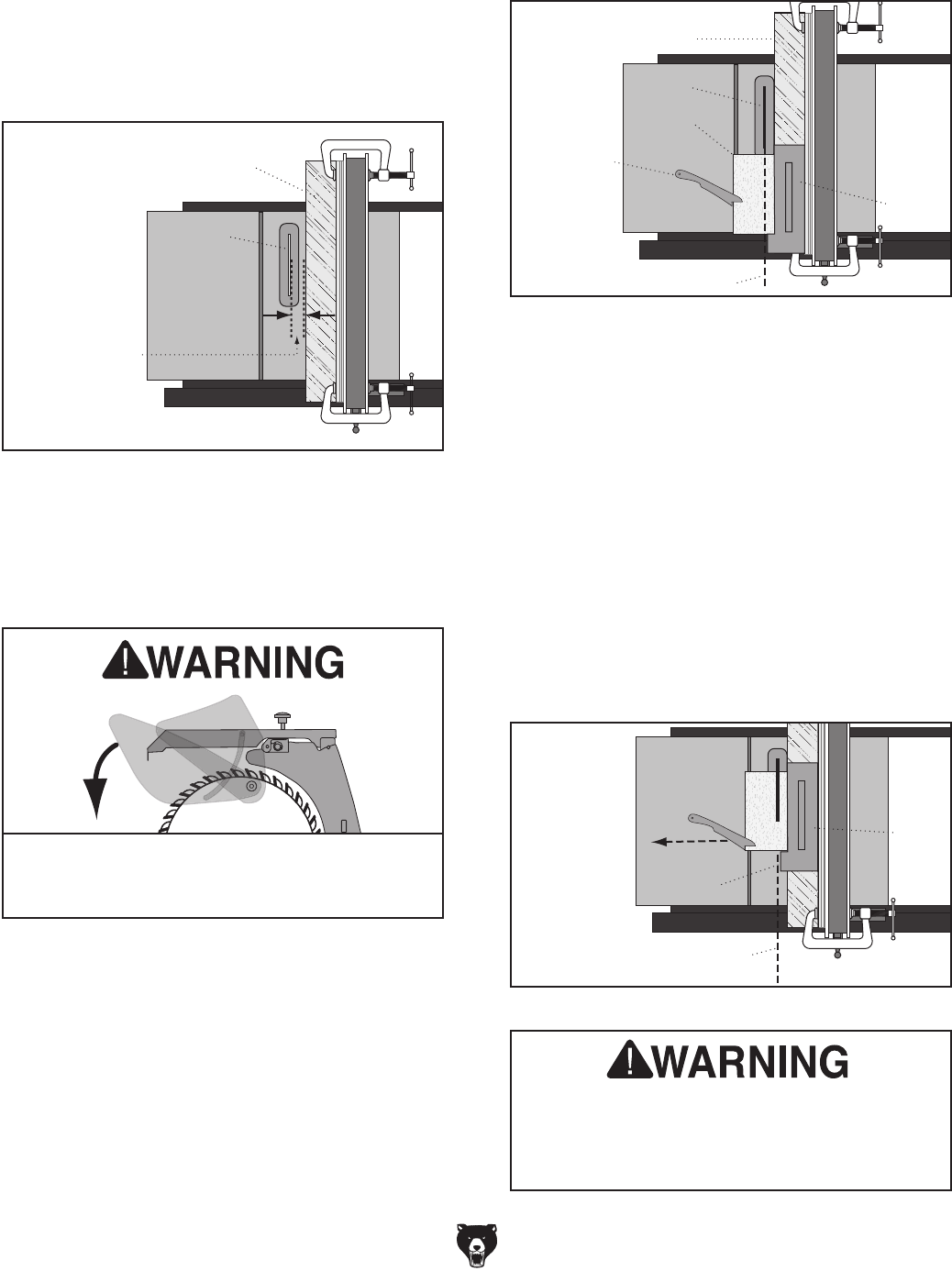 WARNING

WARNING