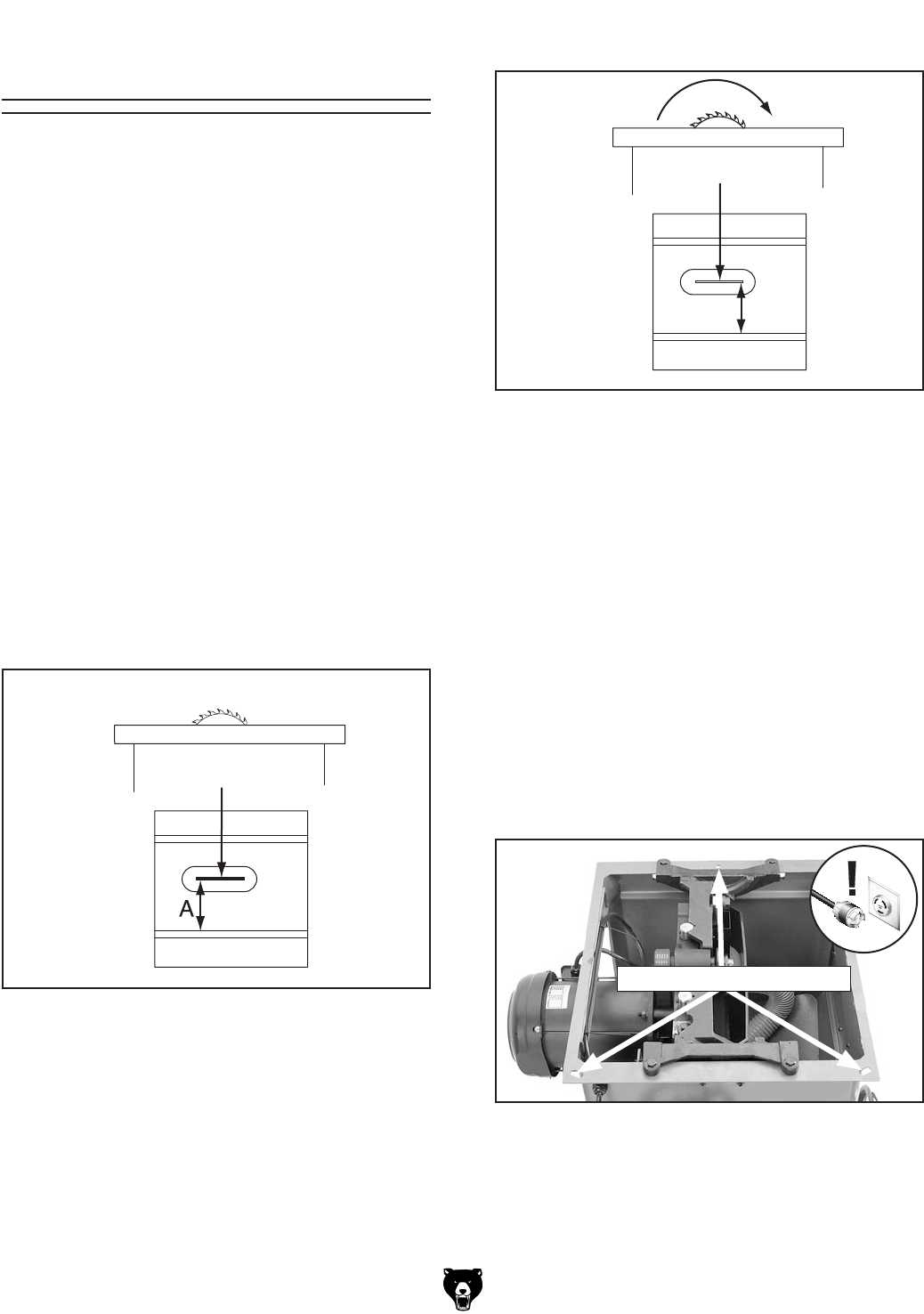 A