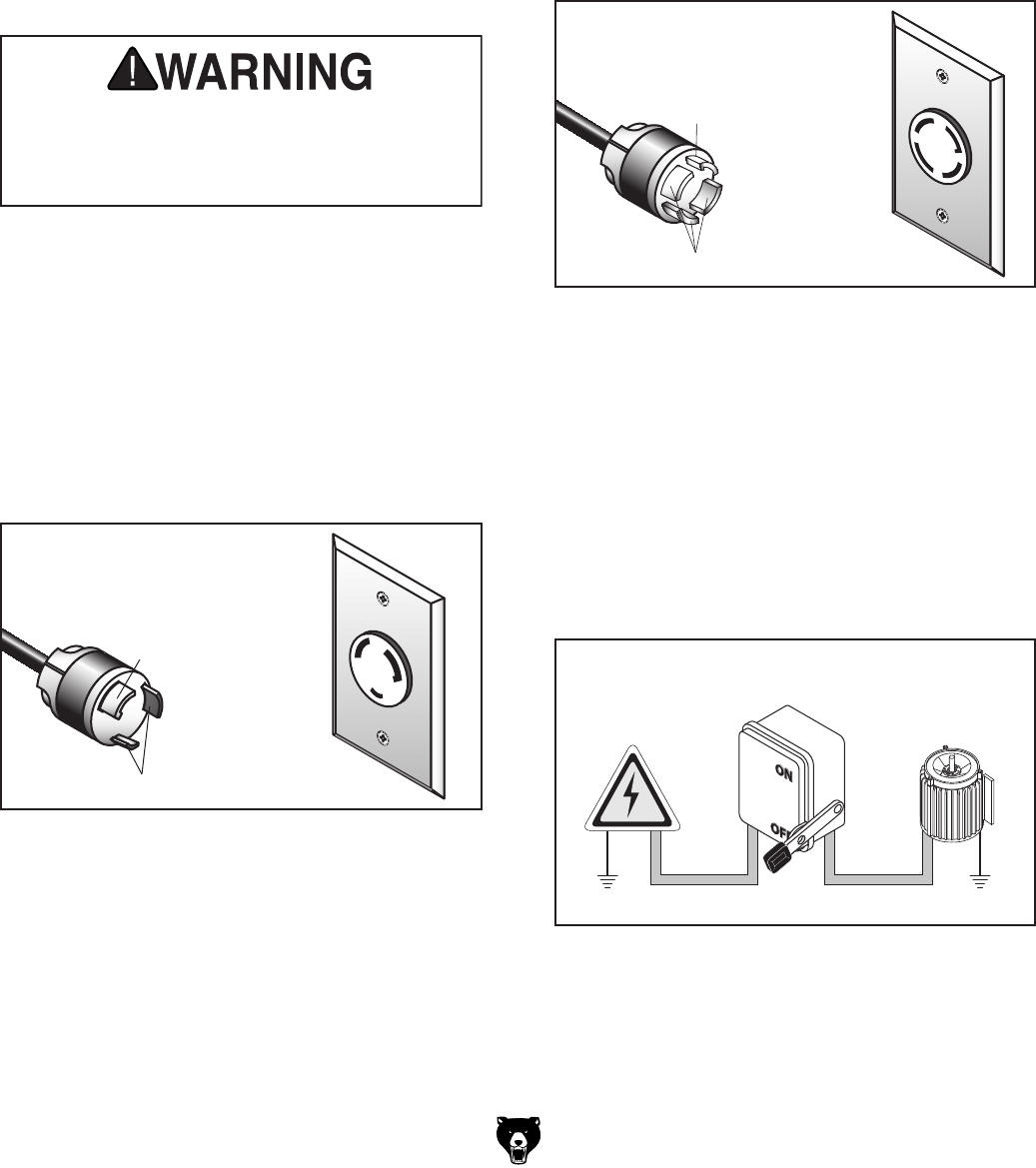 WARNING

ON

OFF